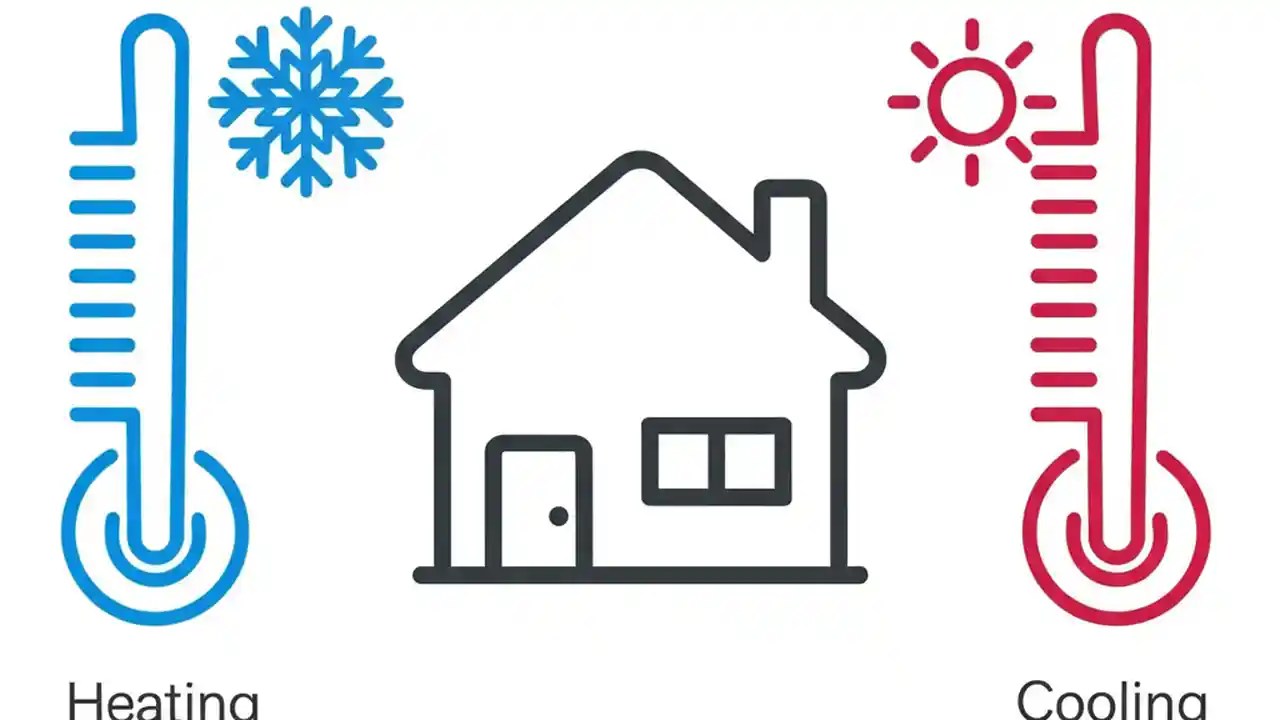 Heating

Cooling