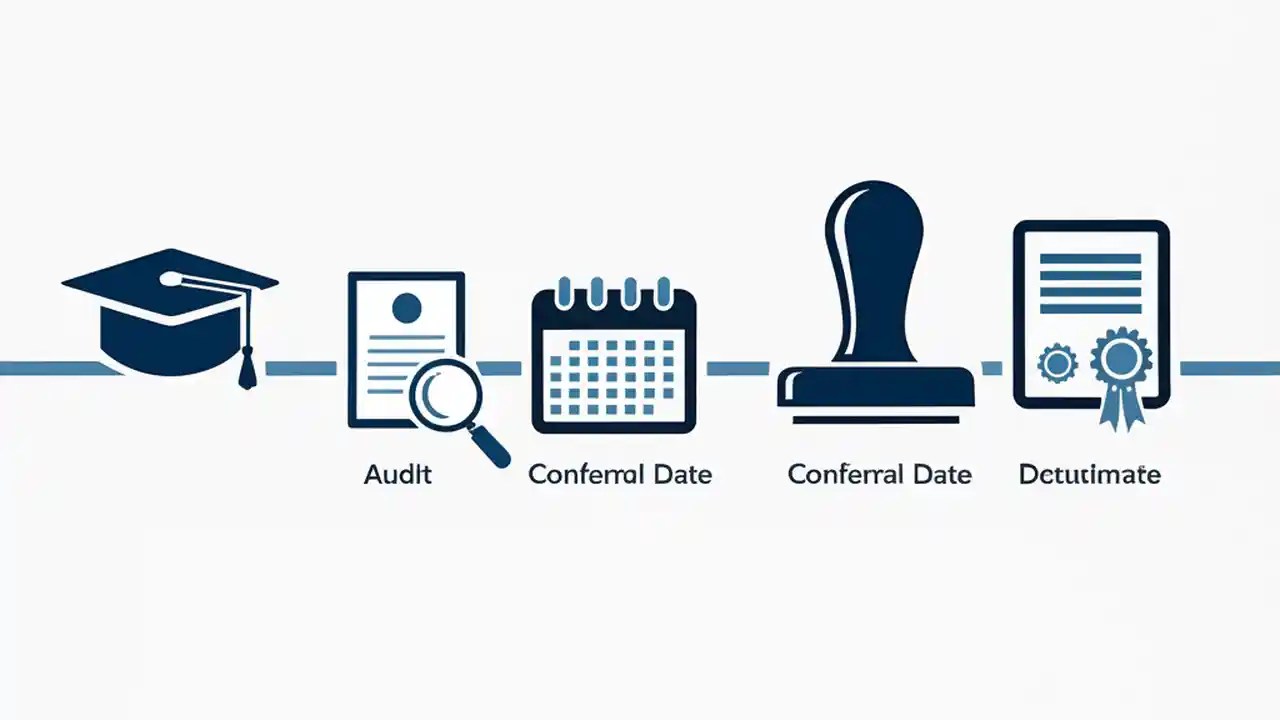 Audit

Conferral Date

Conferral Date

Dctutimate