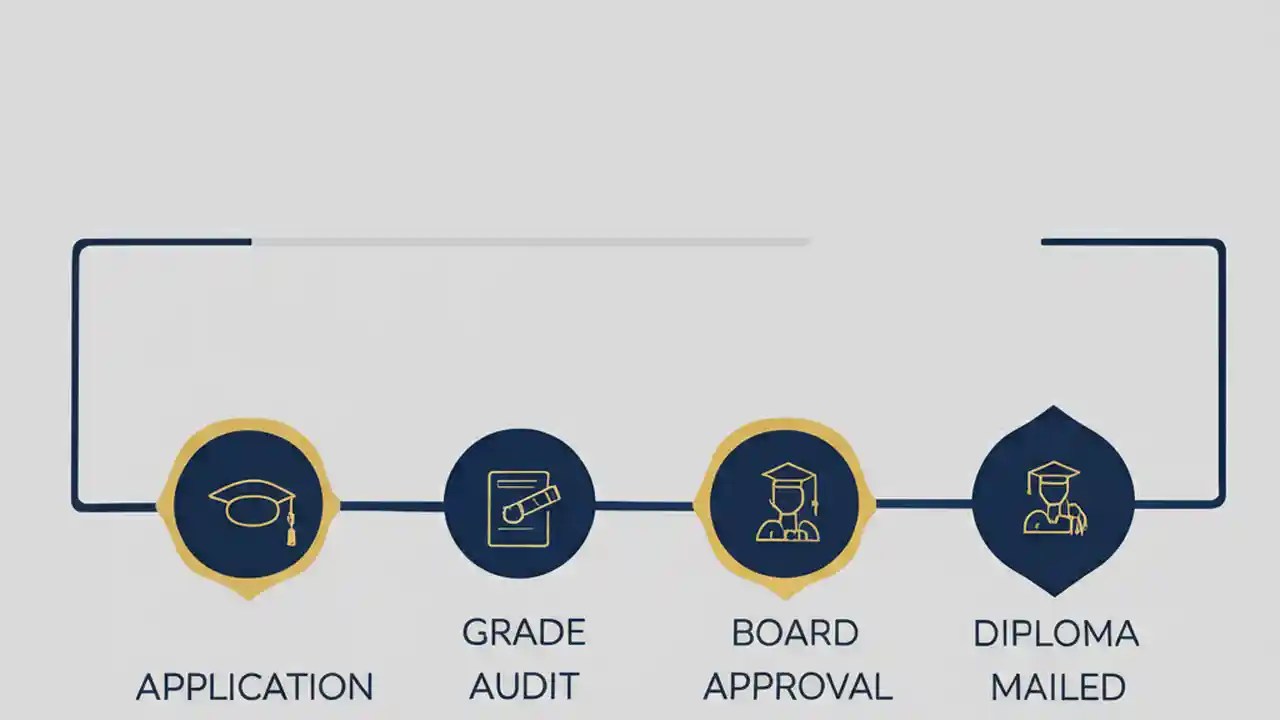 APPLICATION

GRADE AUDIT

BOARD APPROVAL

DIPLOMA MAILED