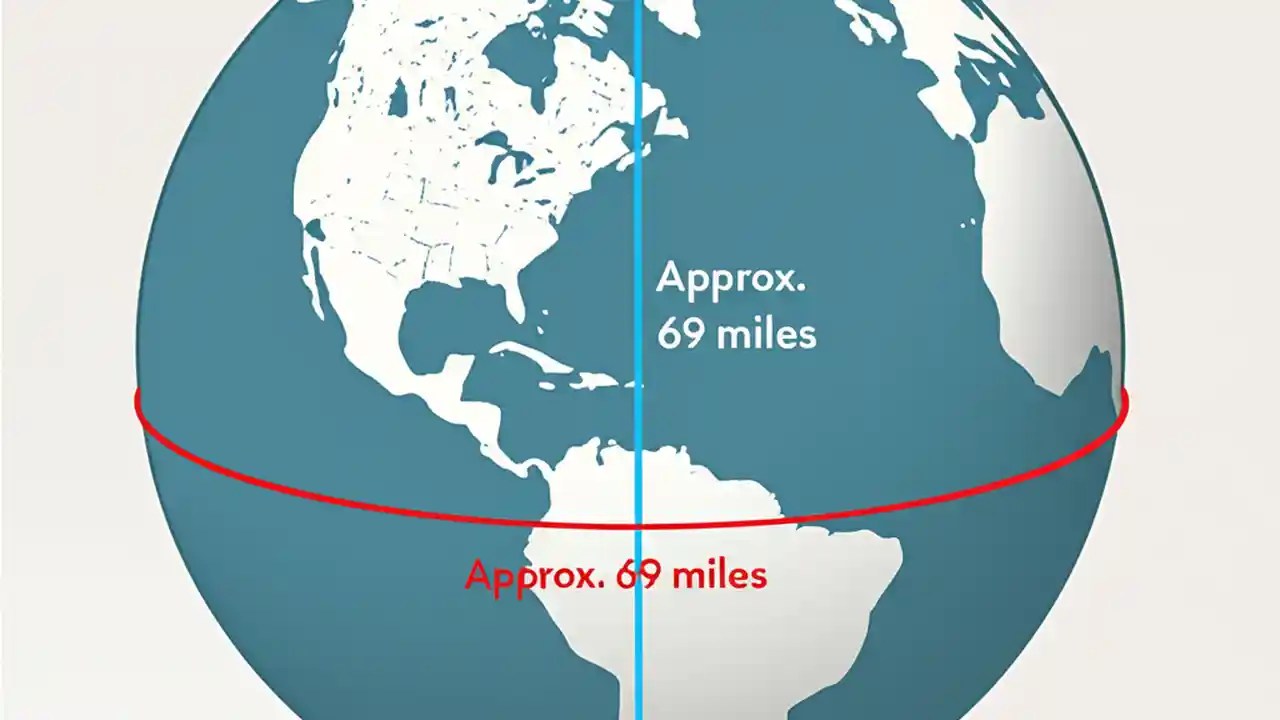 Approx.
69 miles

Approx. 69 miles