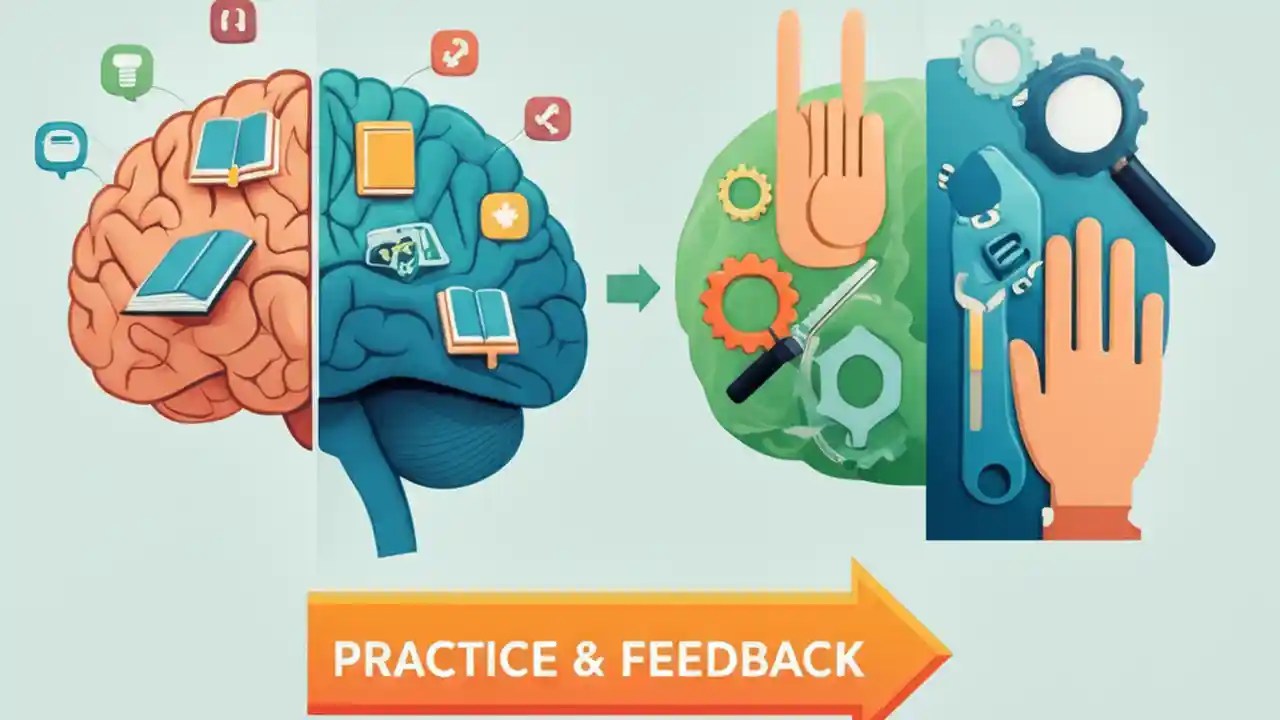 PRACTICE & FEEDBACK