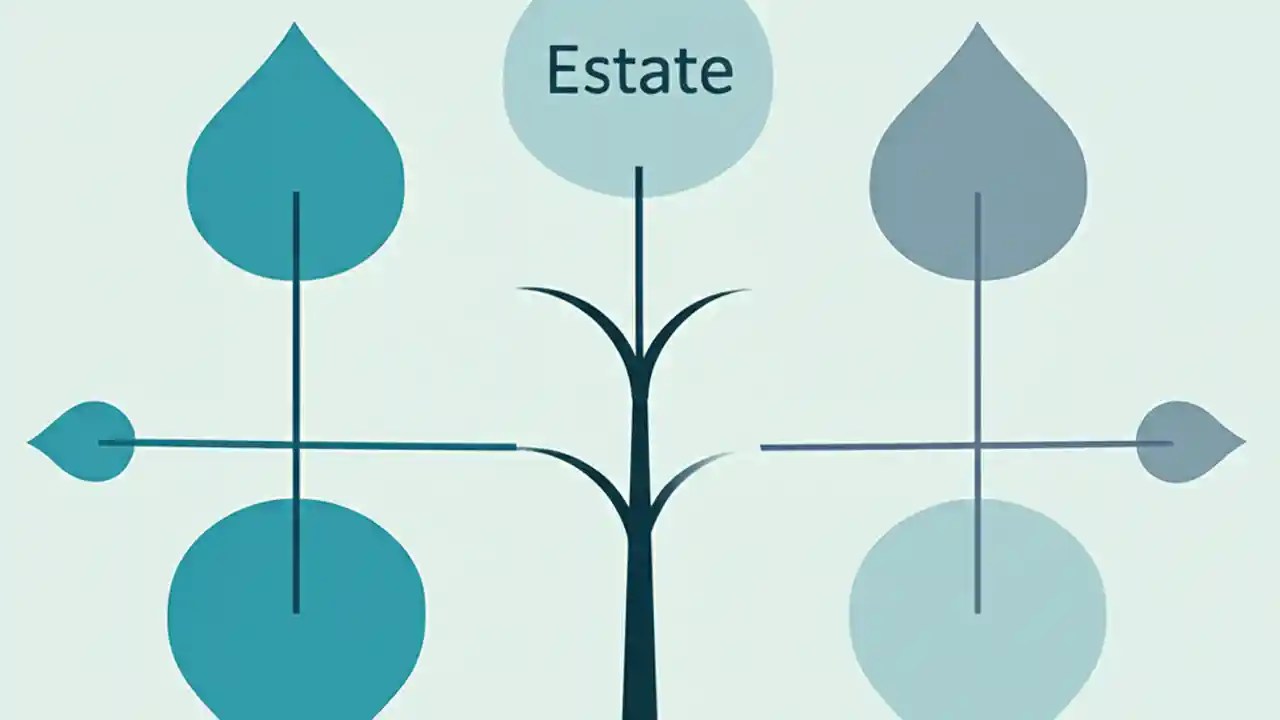 Estate