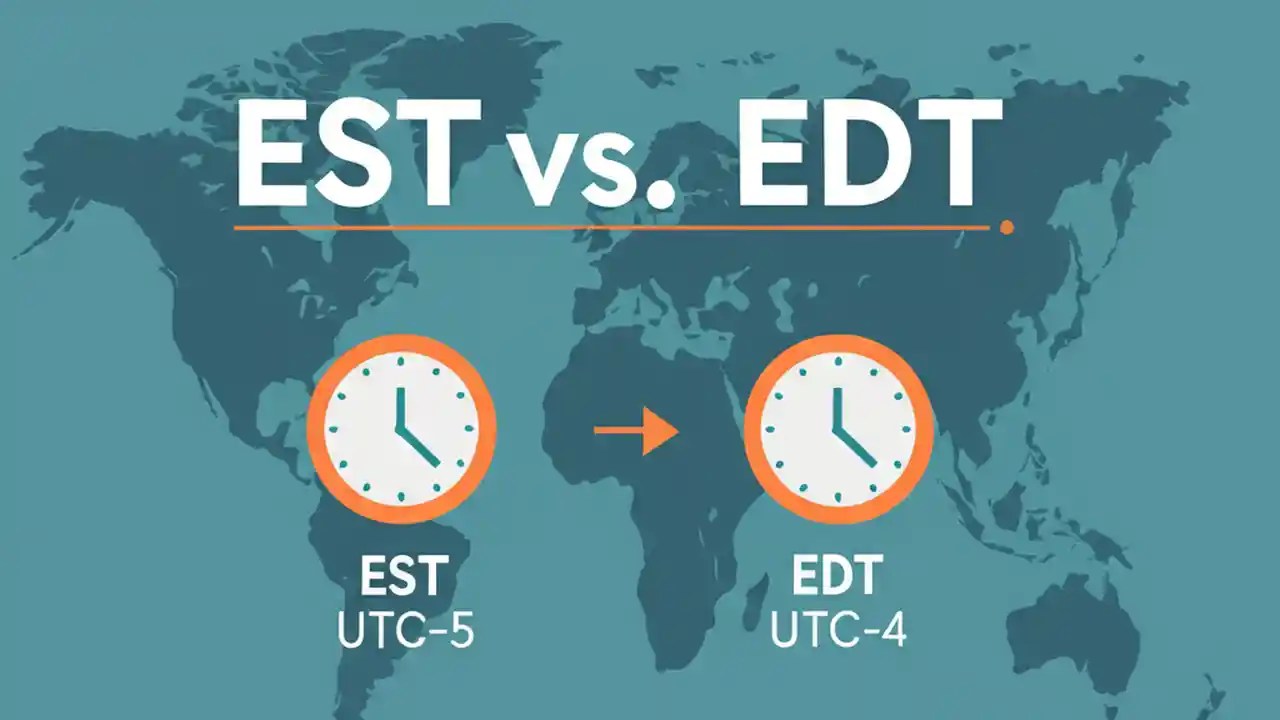 EST vs. EDT

EST
UTC-5

EDT
UTC-4