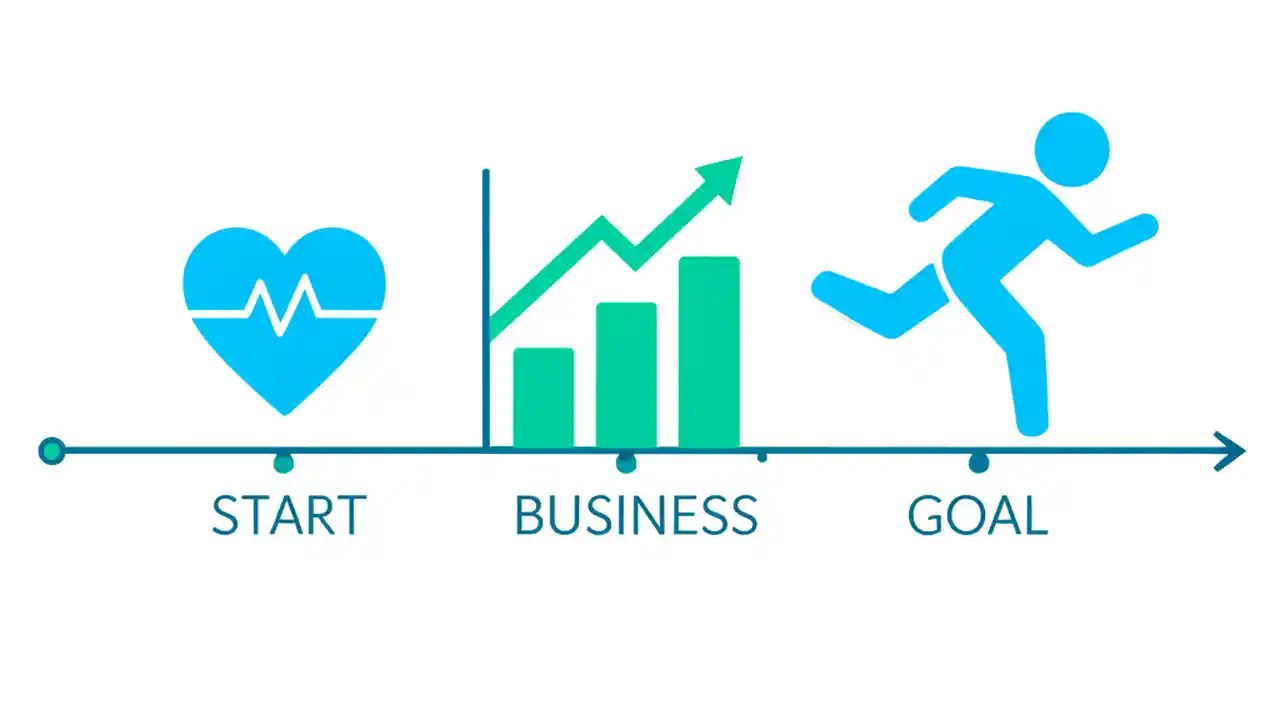 START
BUSINESS
GOAL