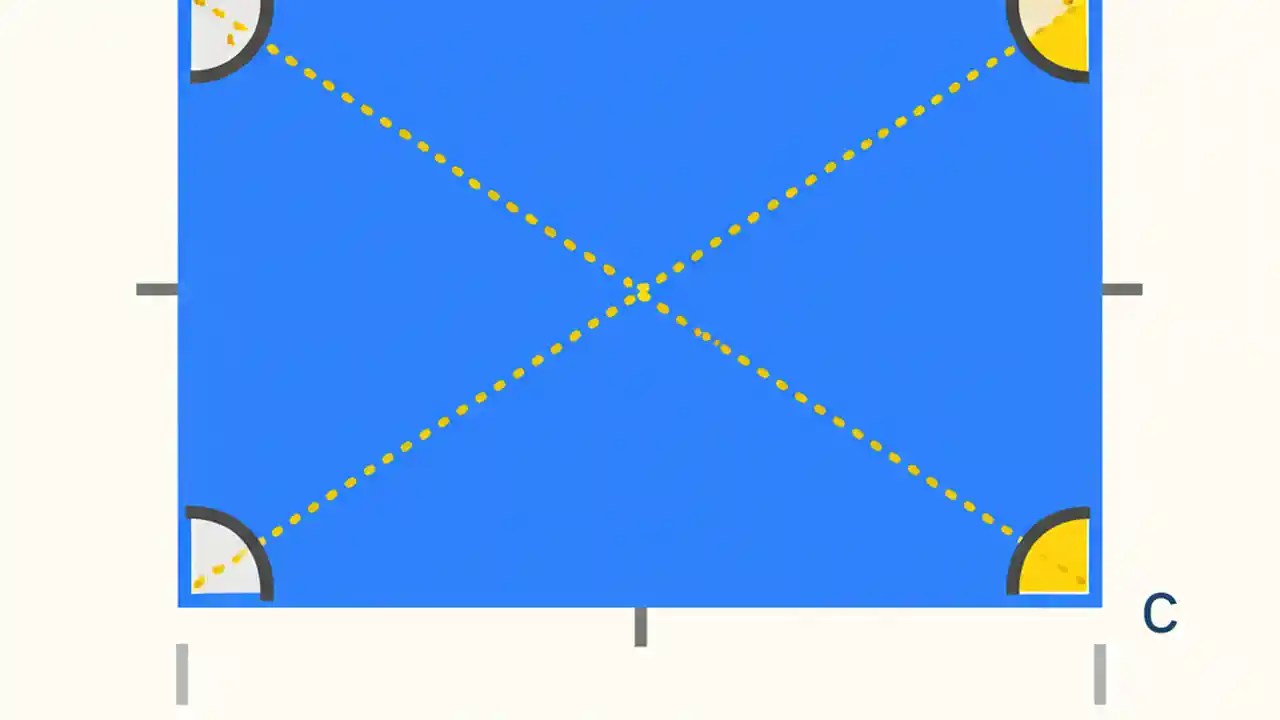 C