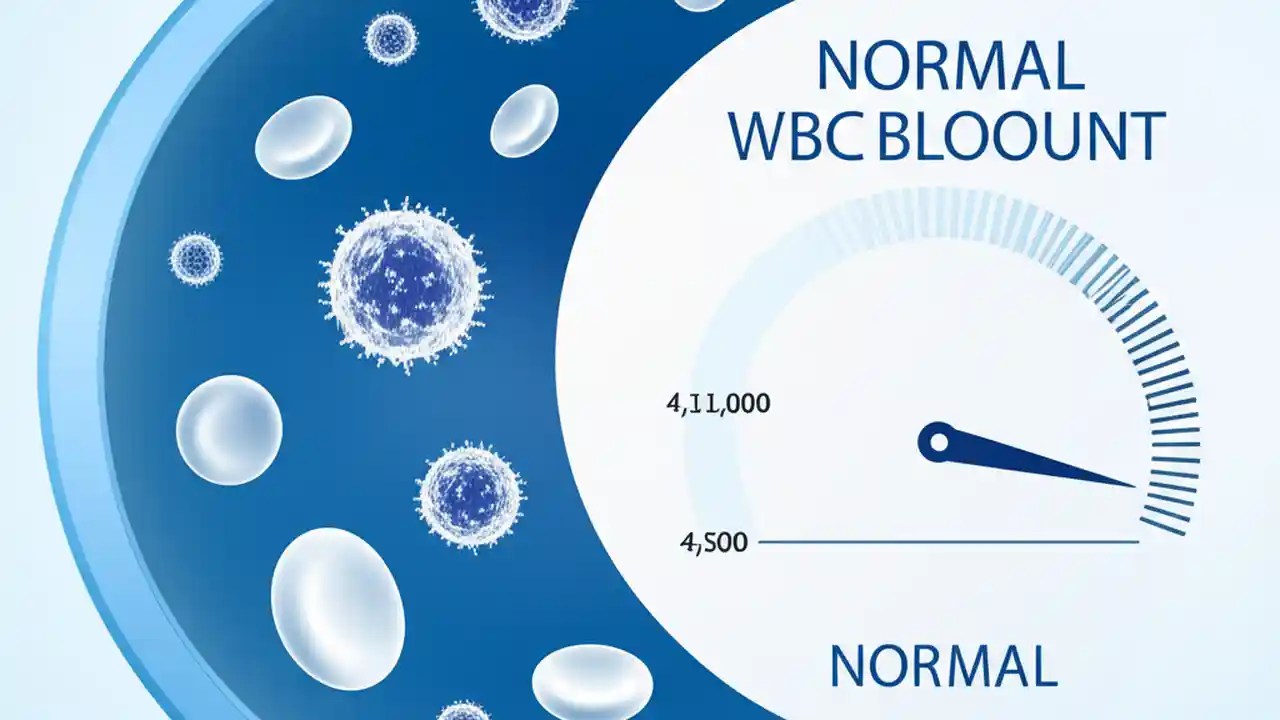 NORMAL
WBC BLOOUNT

4,11,000

4,500

NORMAL