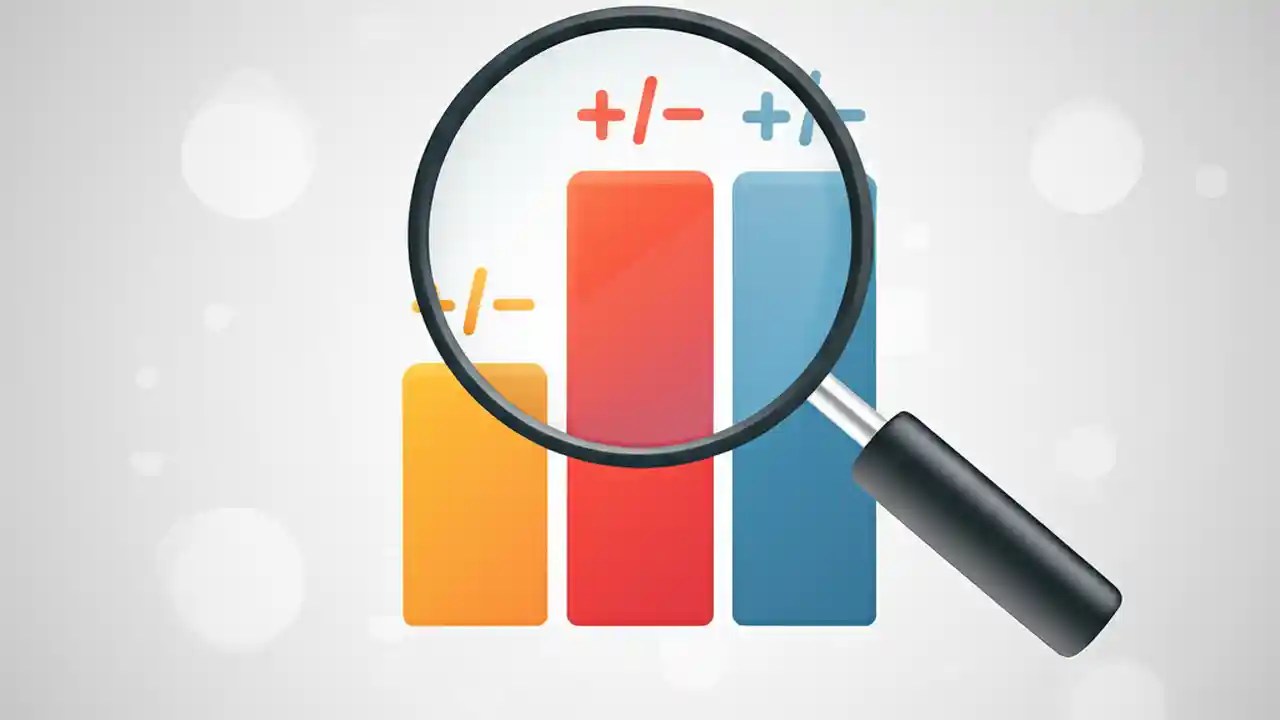 +/−
+/−
+/−