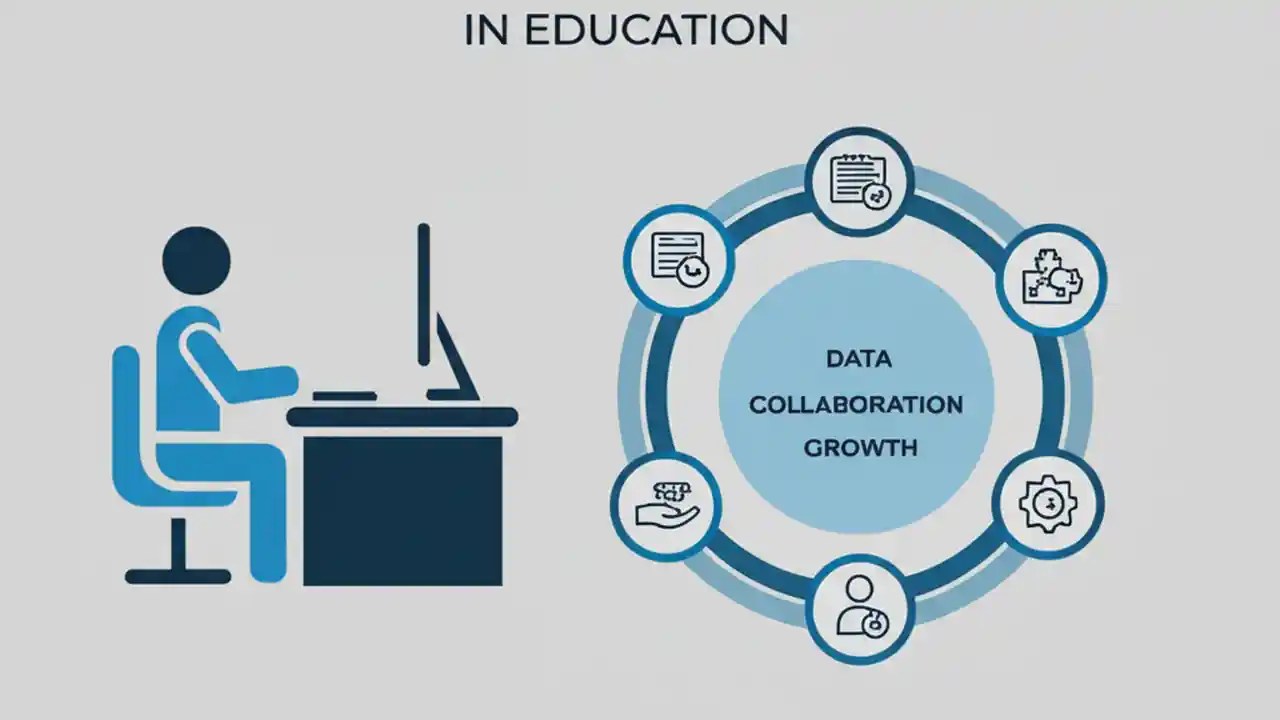 IN EDUCATION

DATA
COLLABORATION
GROWTH