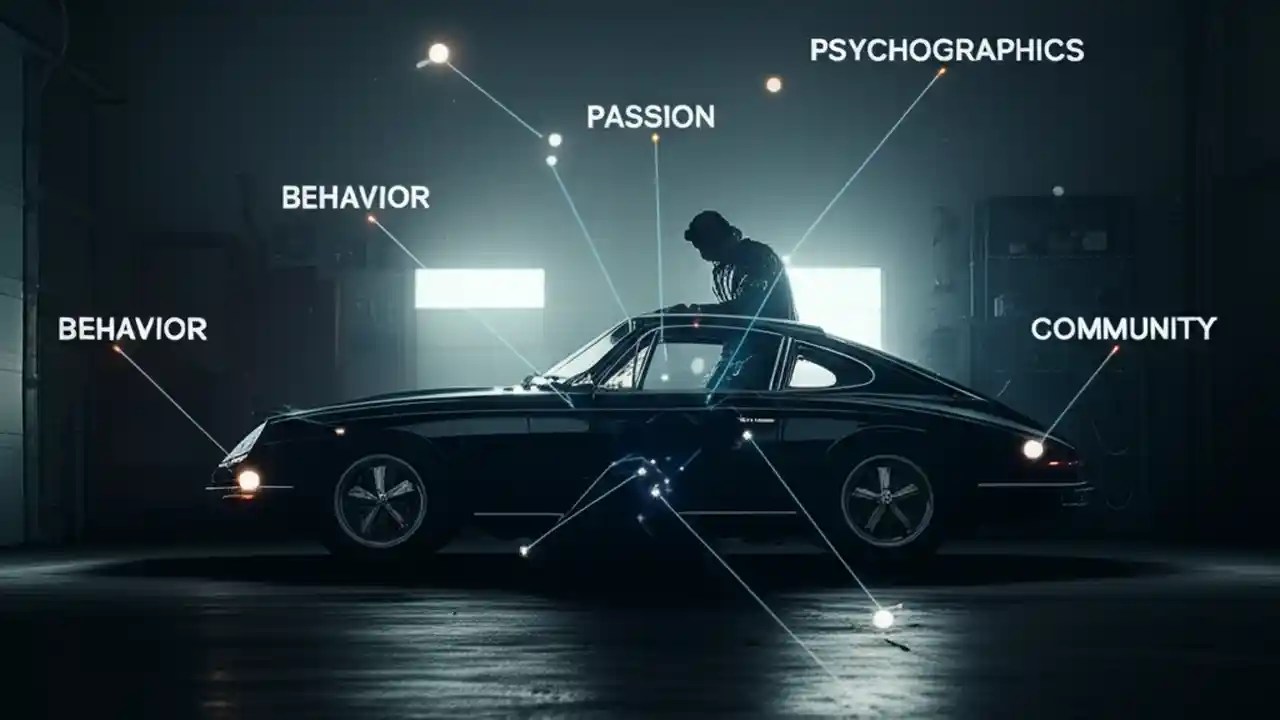 PSYCHOGRAPHICS
PASSION
BEHAVIOR
BEHAVIOR
COMMUNITY