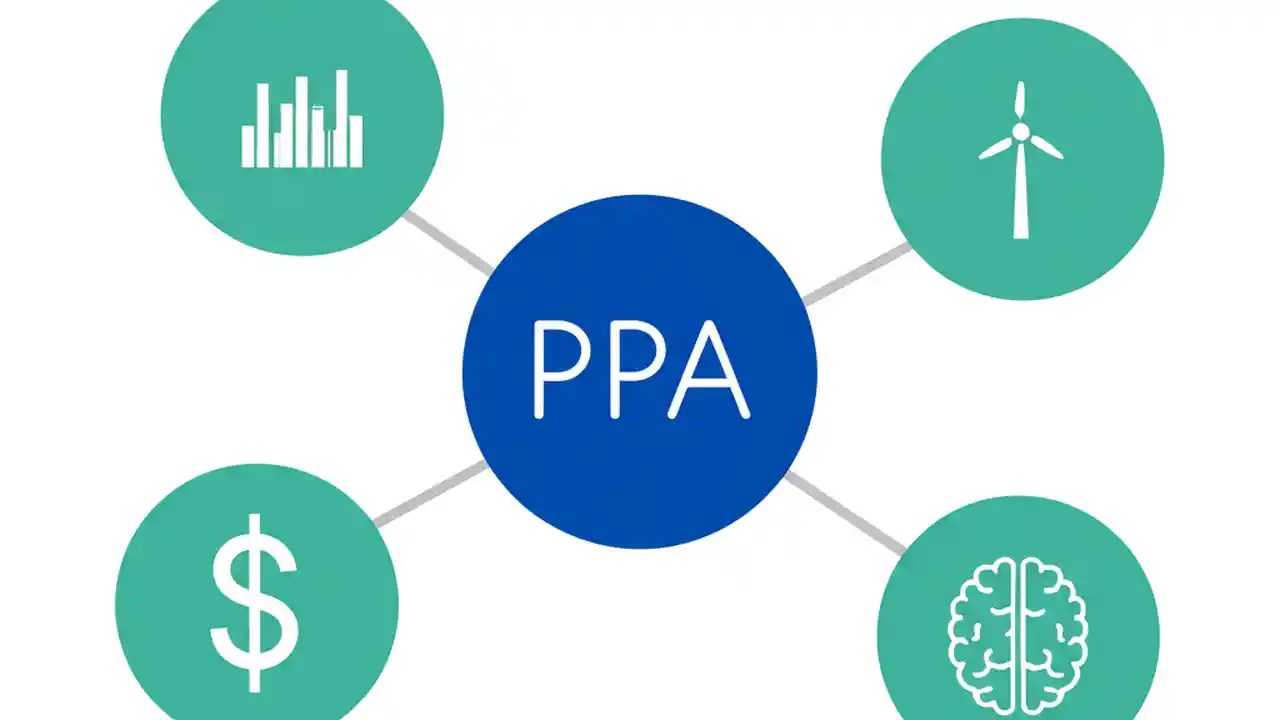 PPA

$