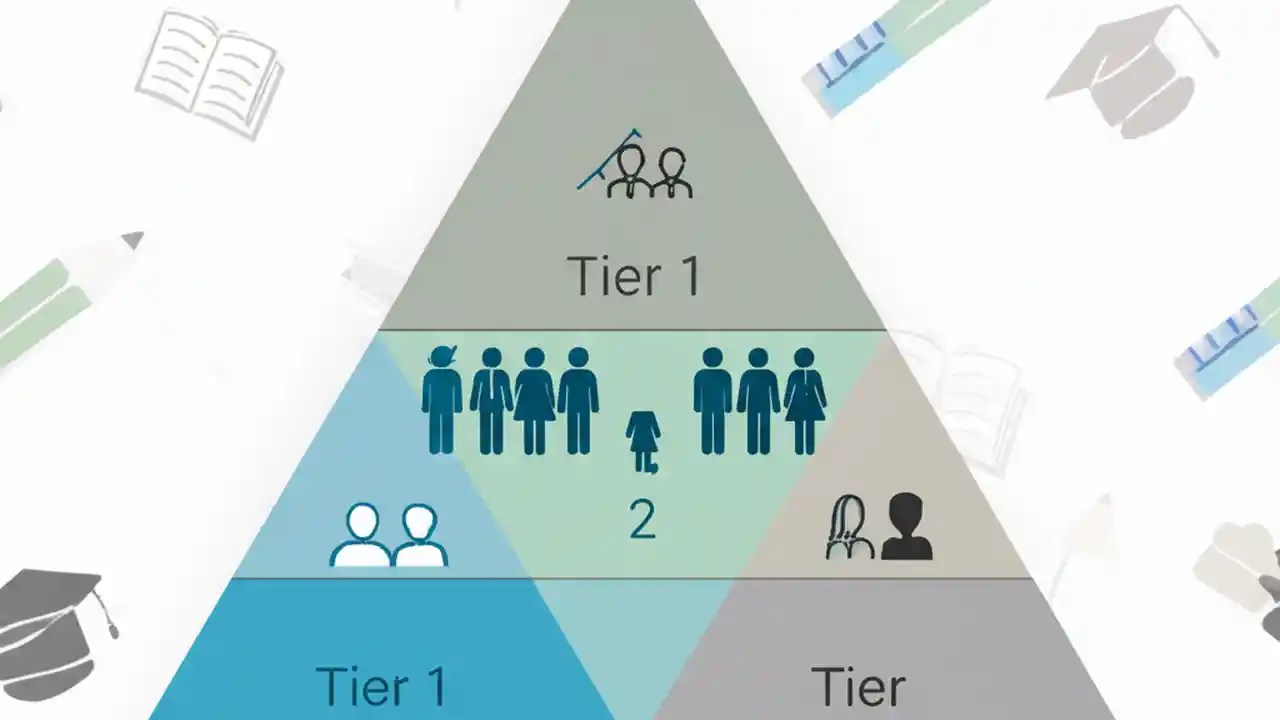 Tier 1

2

Tier 1

Tier