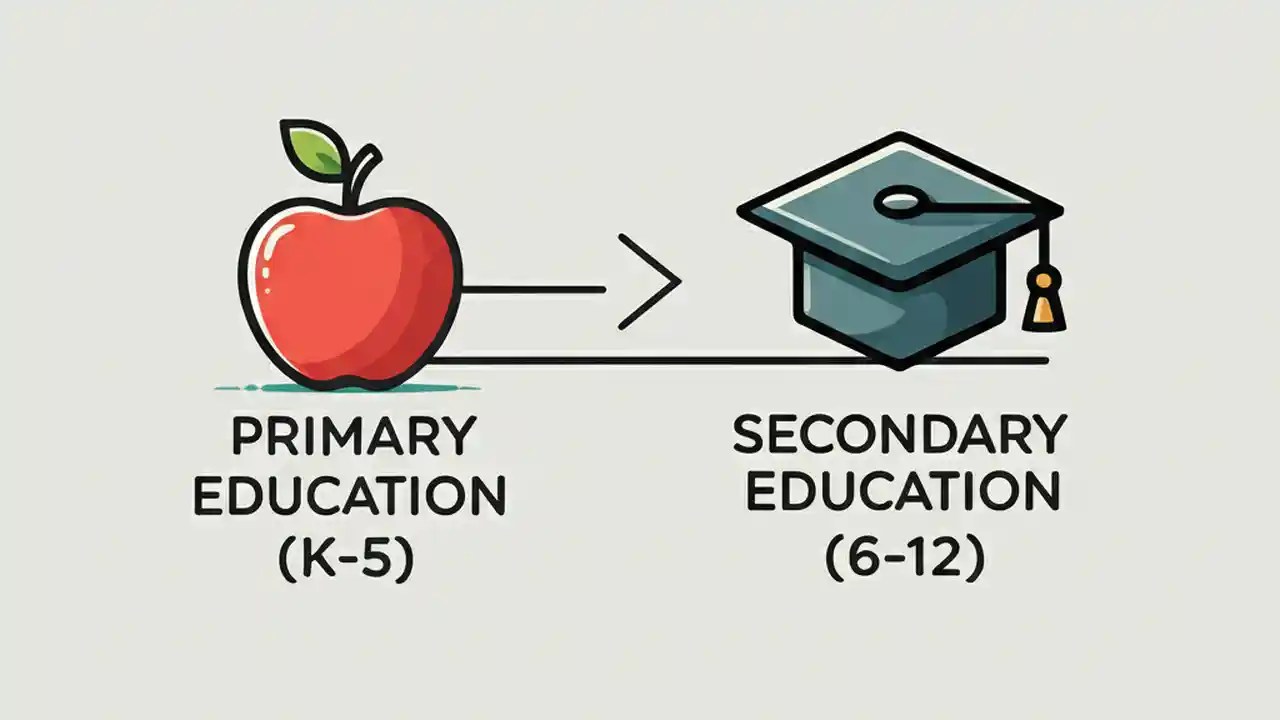 PRIMARY EDUCATION (K-5)

SECONDARY EDUCATION (6-12)