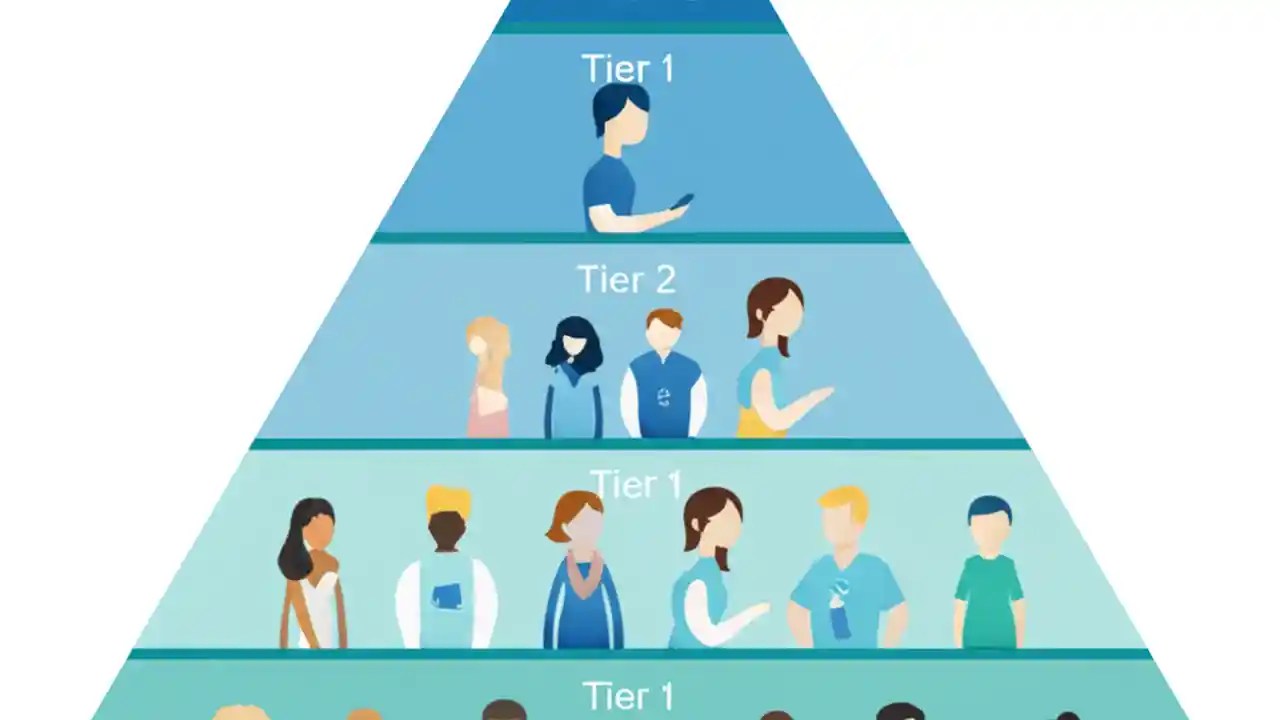 Tier 1

Tier 2

Tier 1

Tier 1