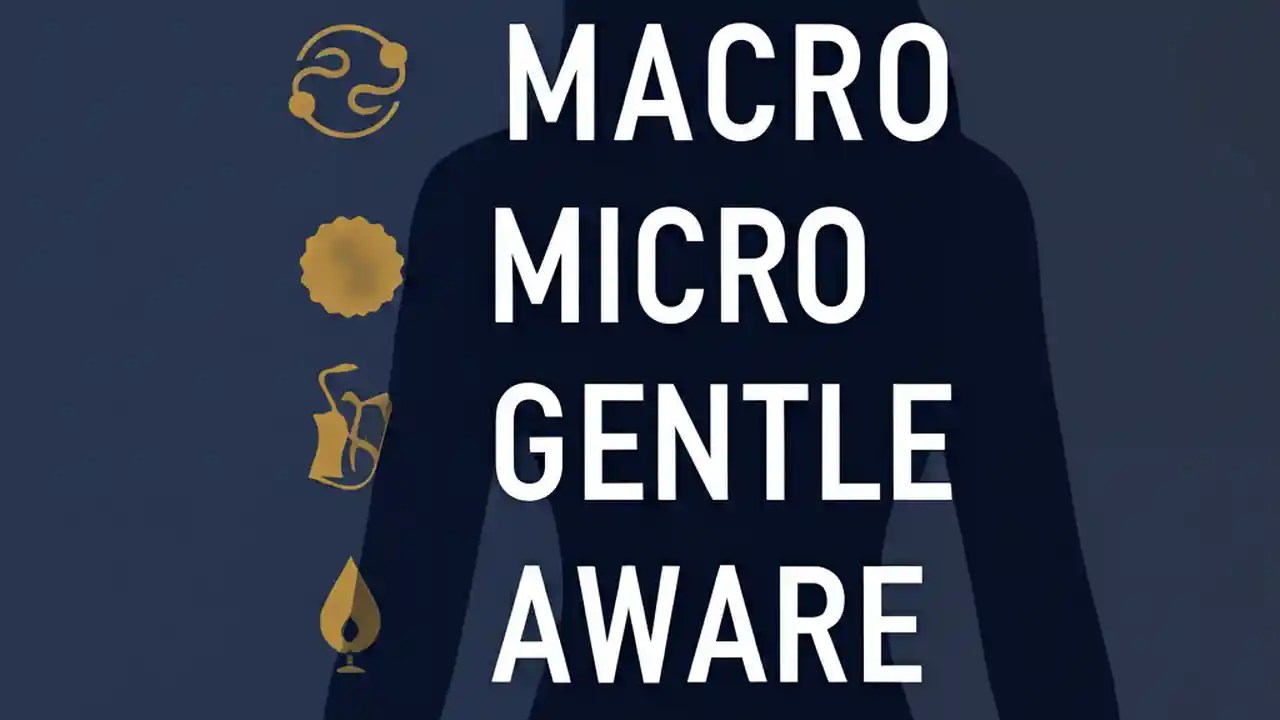 MACRO
MICRO
GENTLE
AWARE