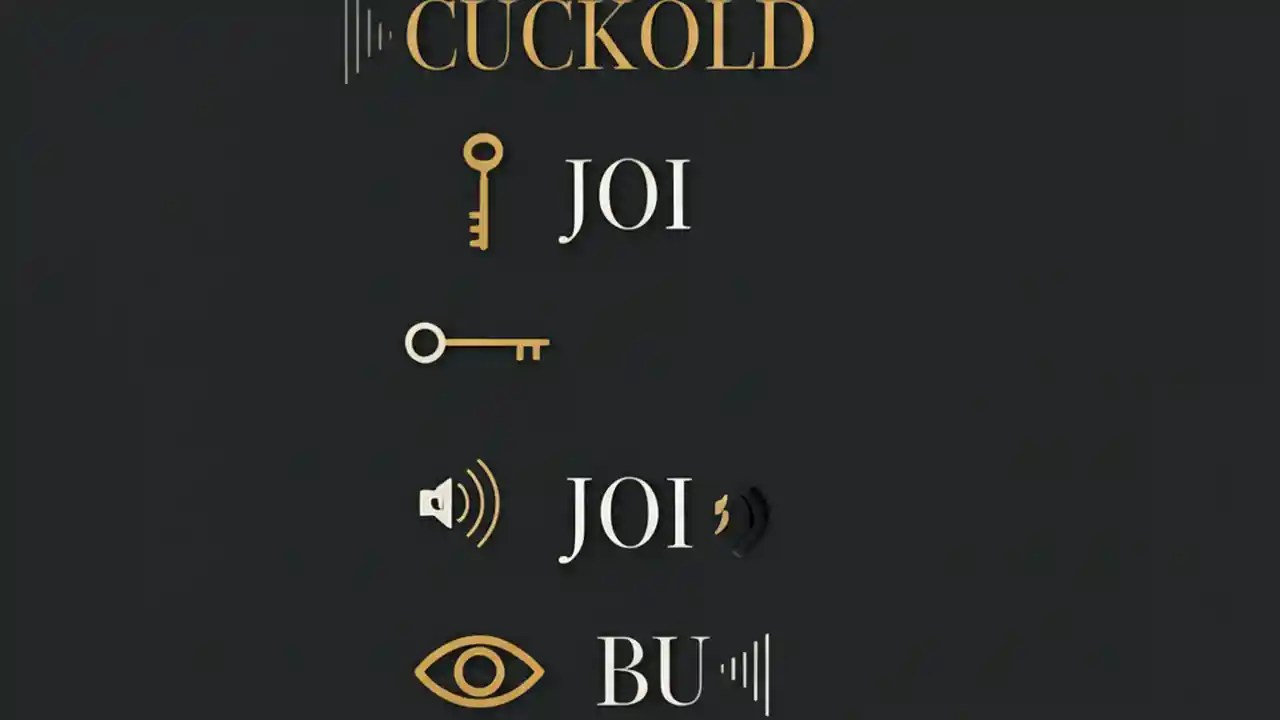 CUCKOLD

JOI

JOI

BU