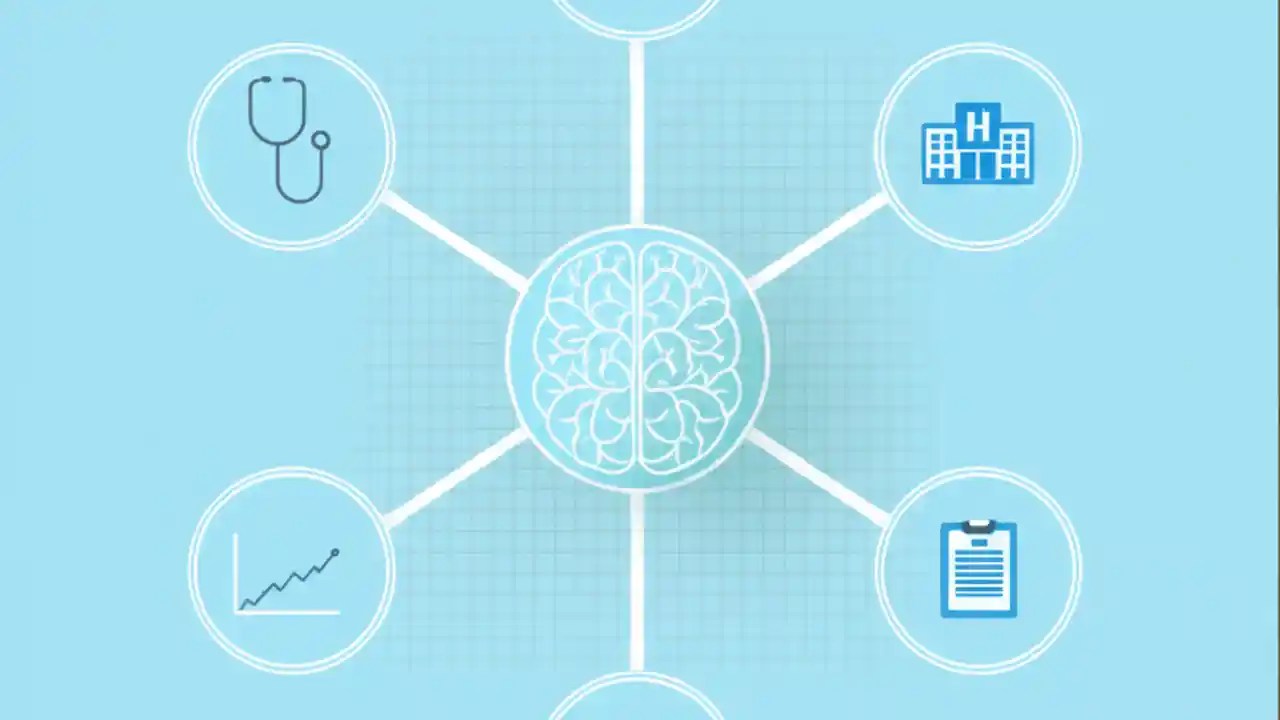 H