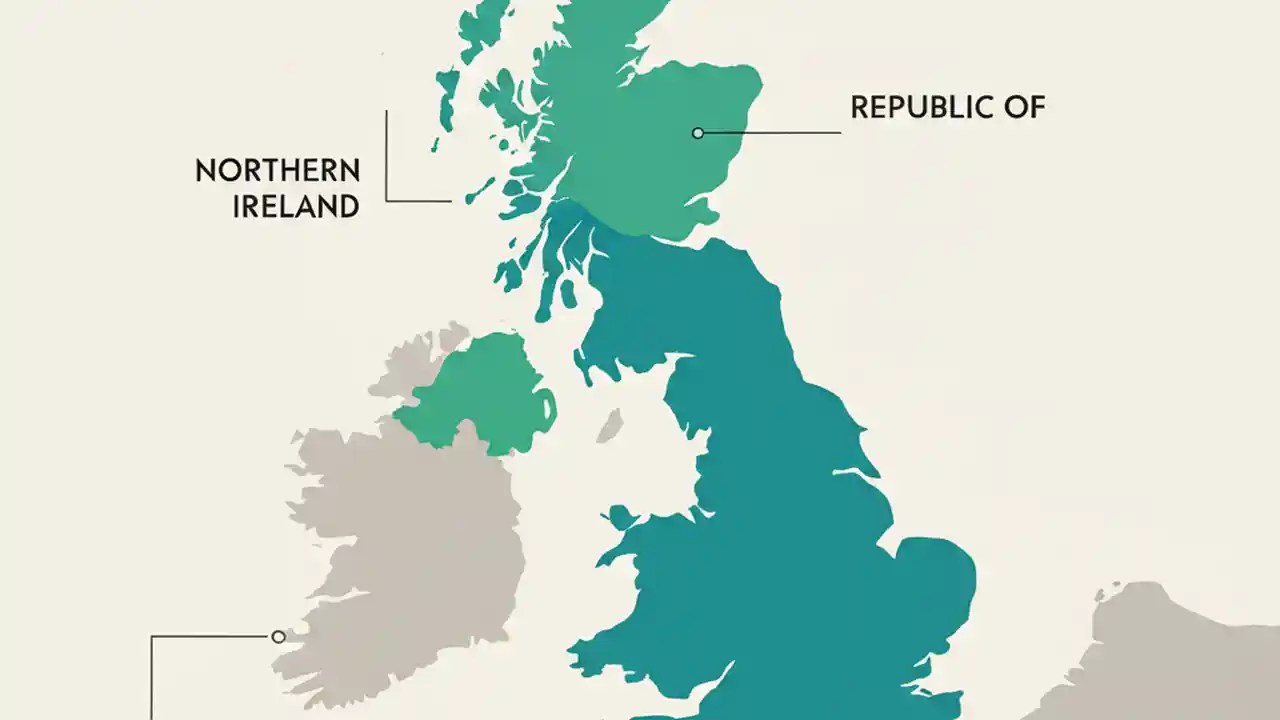 NORTHERN IRELAND

REPUBLIC OF