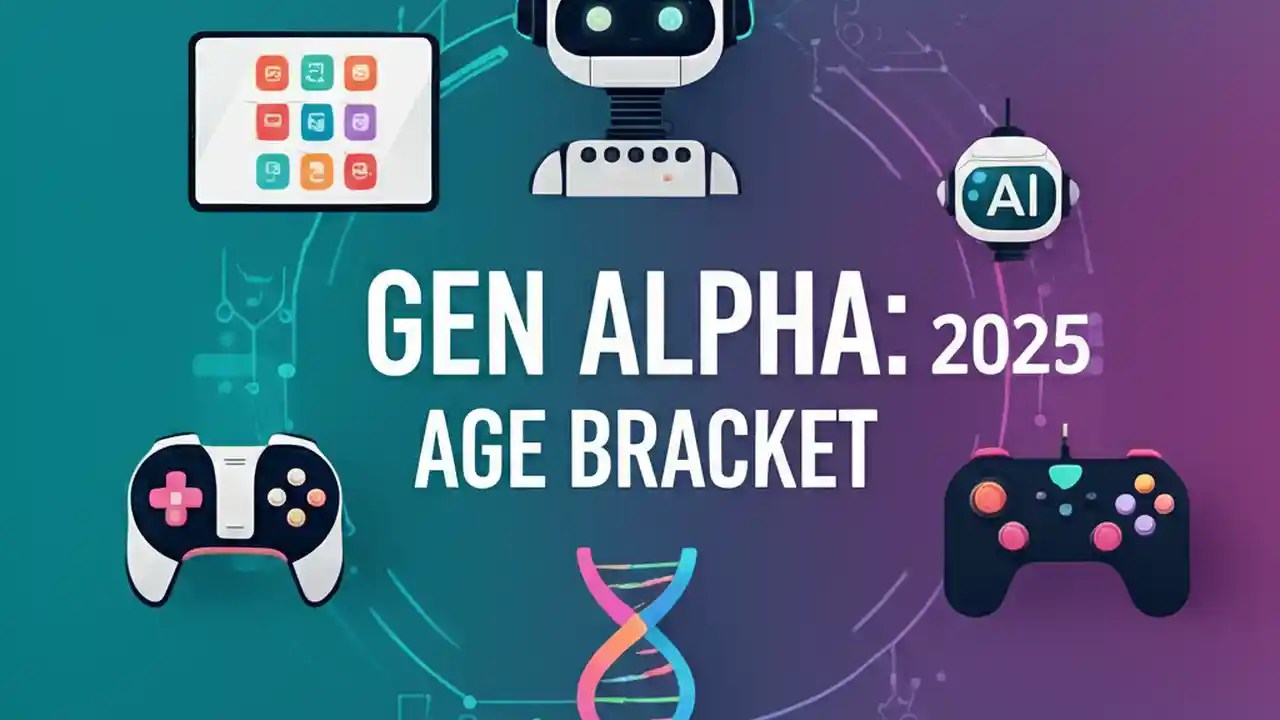 AI

GEN ALPHA: 2025
AGE BRACKET