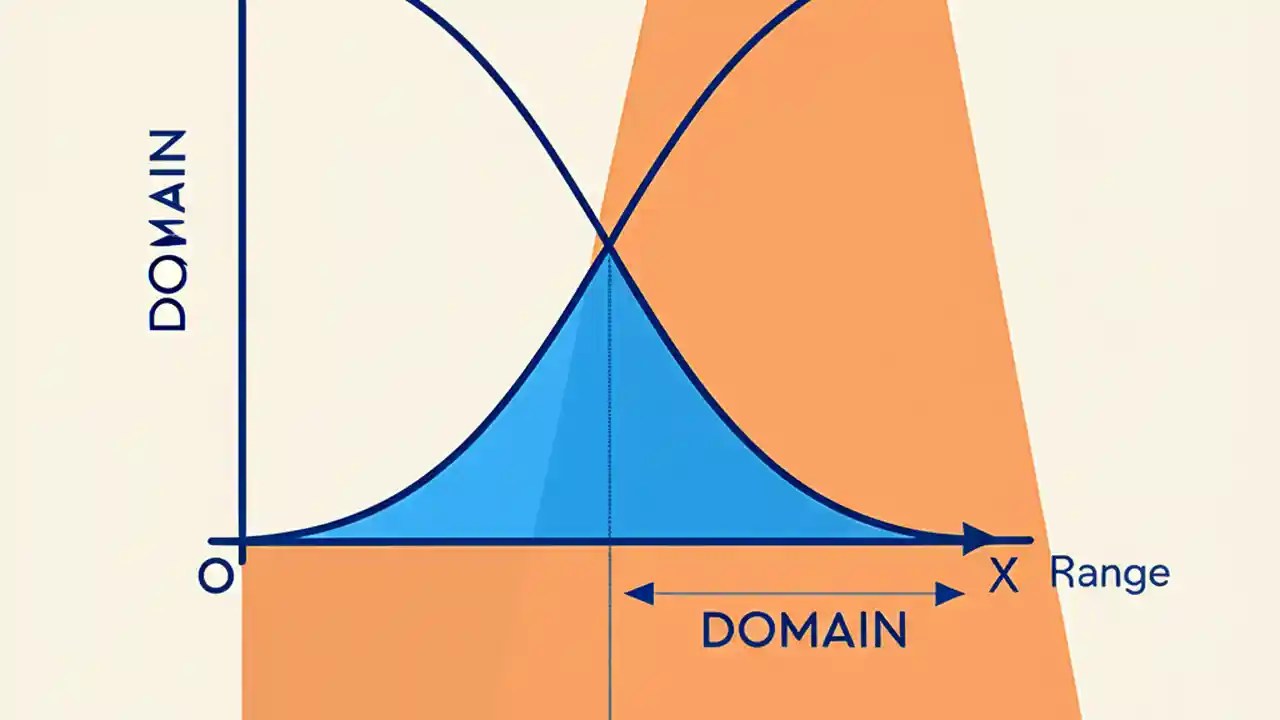 DOMAIN

O

X Range

DOMAIN