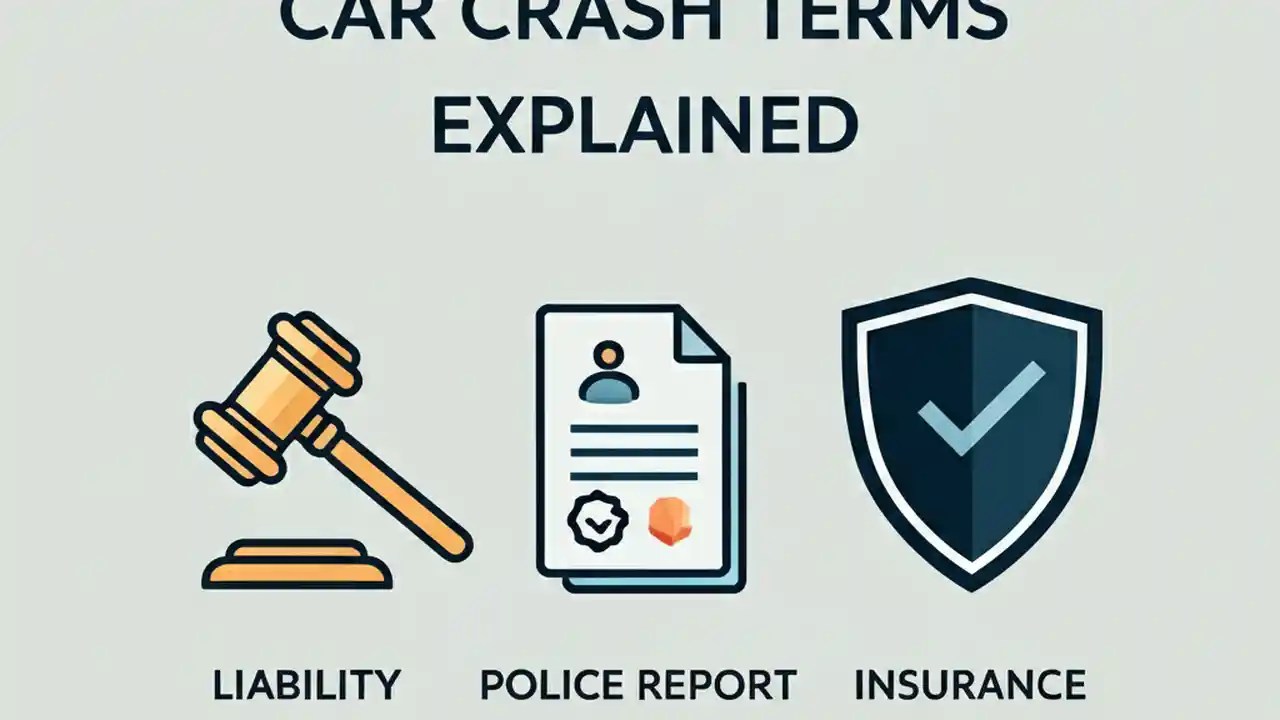 CAR CRASH TERMS EXPLAINED

LIABILITY

POLICE REPORT

INSURANCE