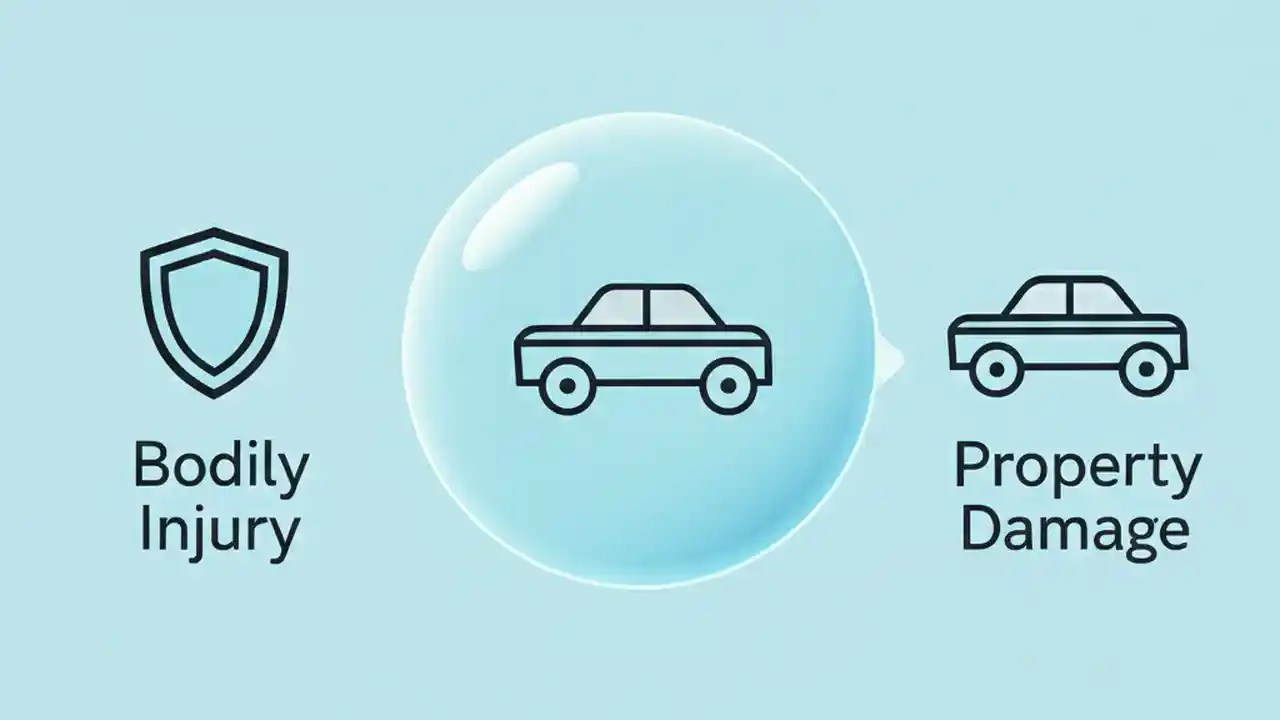 Bodily Injury

Property Damage