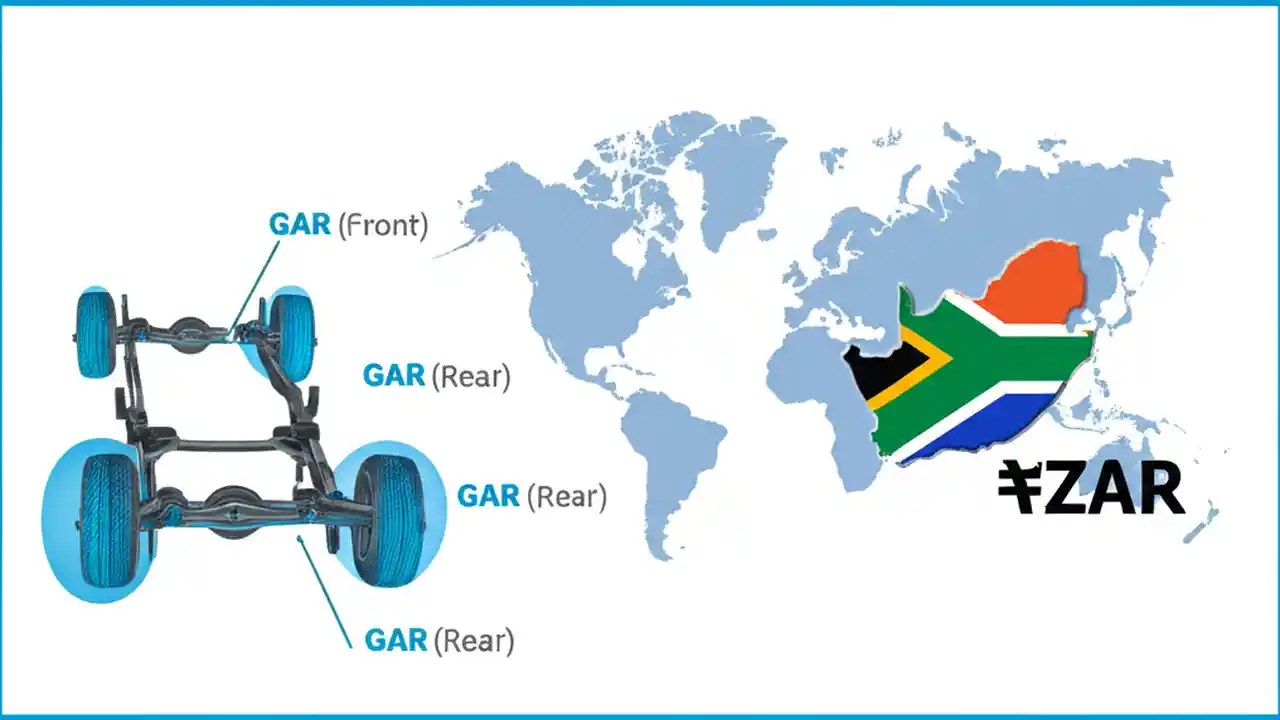 GAR (Front)

GAR (Rear)

GAR (Rear)

GAR (Rear)

¥ZAR