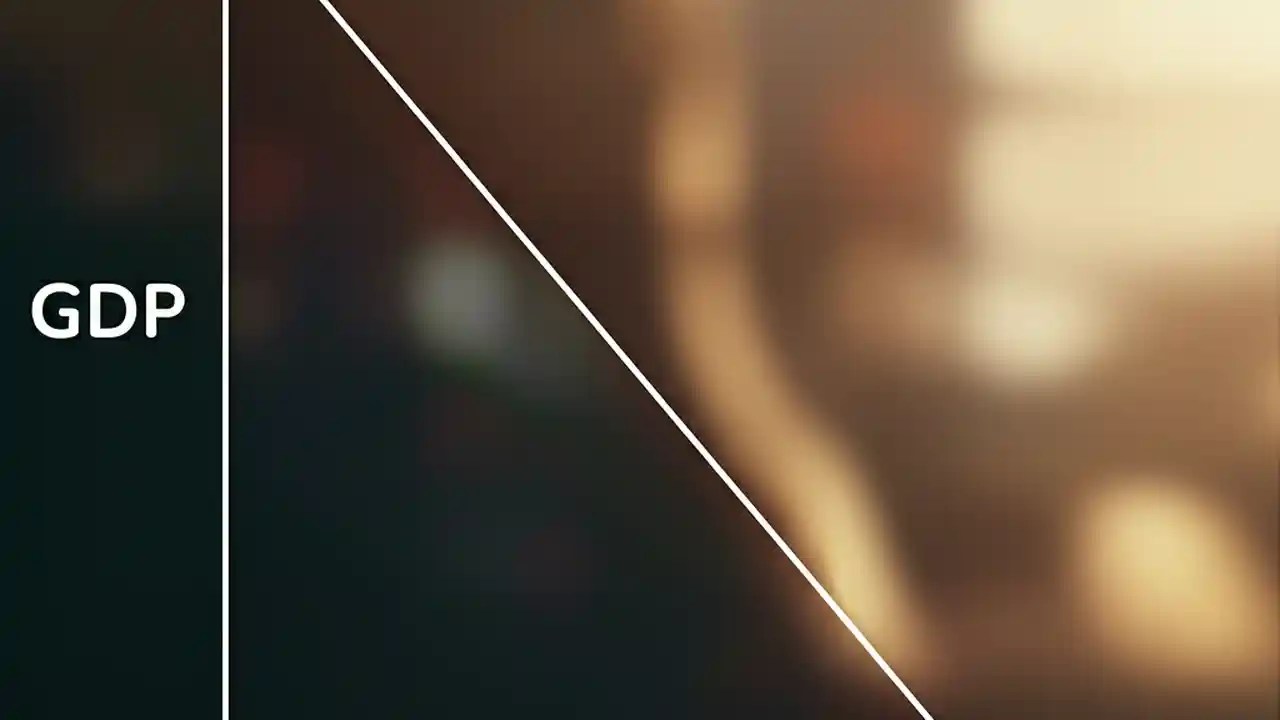 GDP