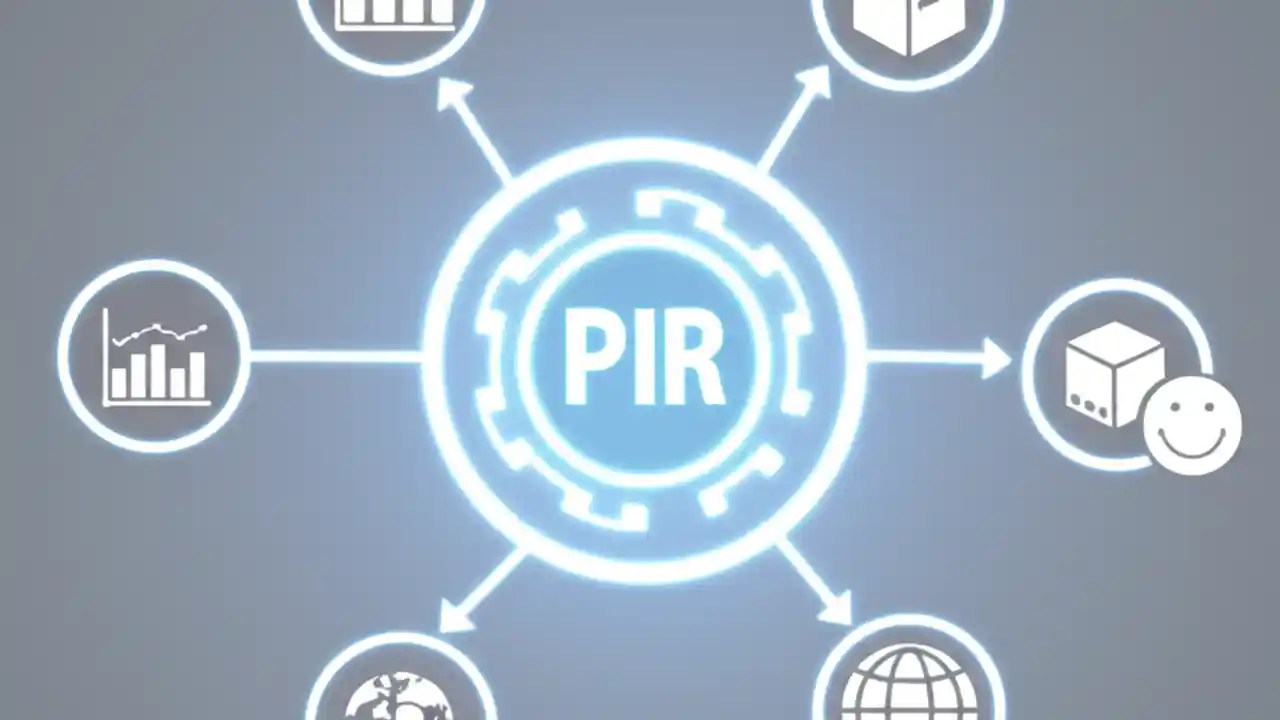 PIR