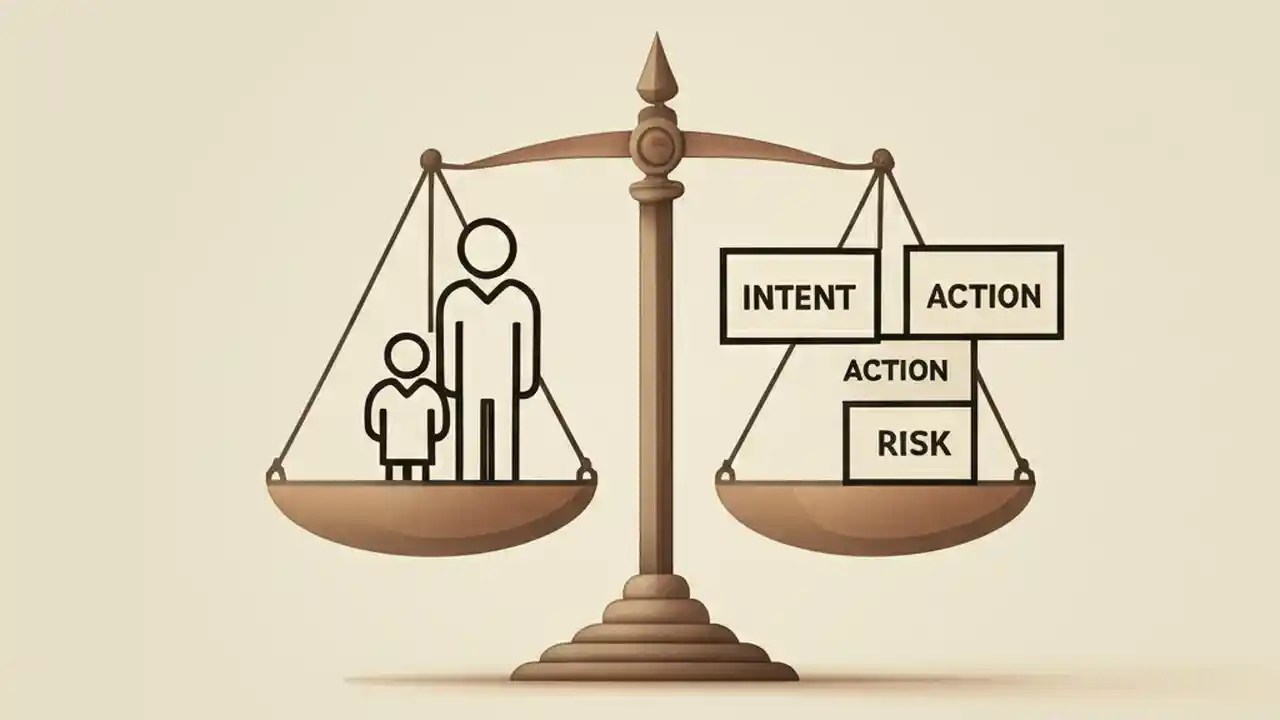 INTENT
ACTION
ACTION
RISK