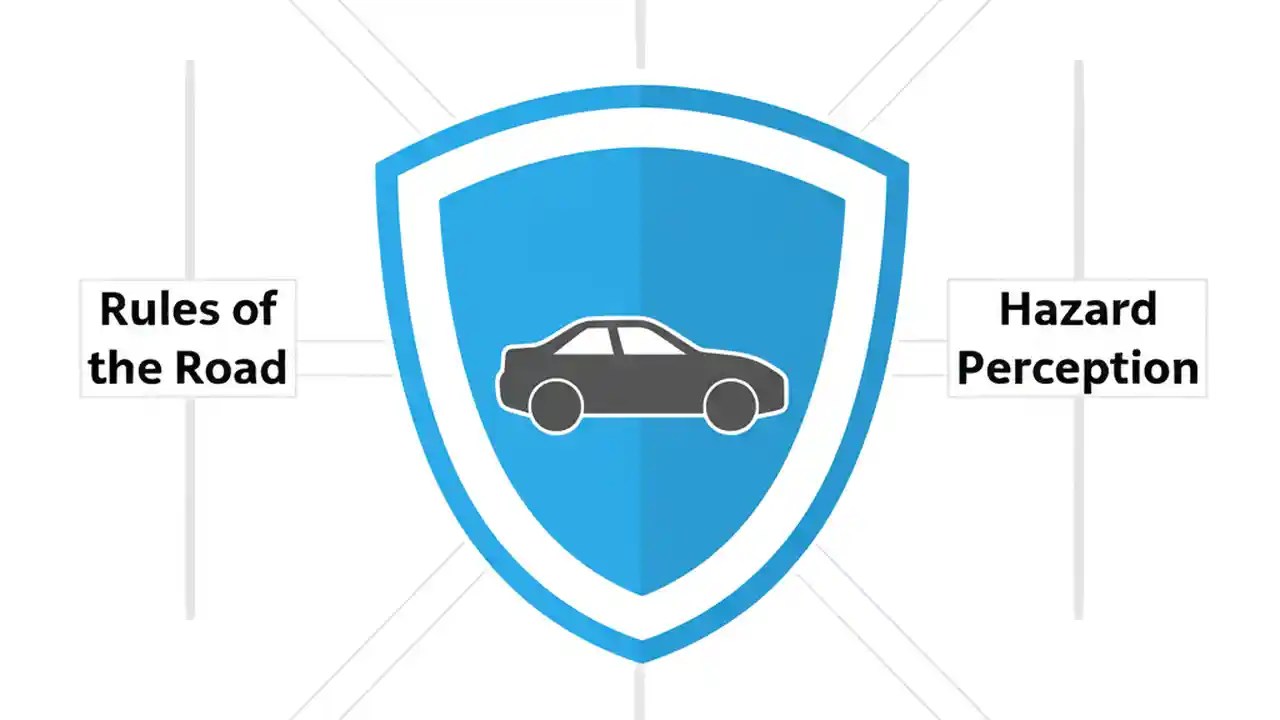 Rules of the Road

Hazard Perception