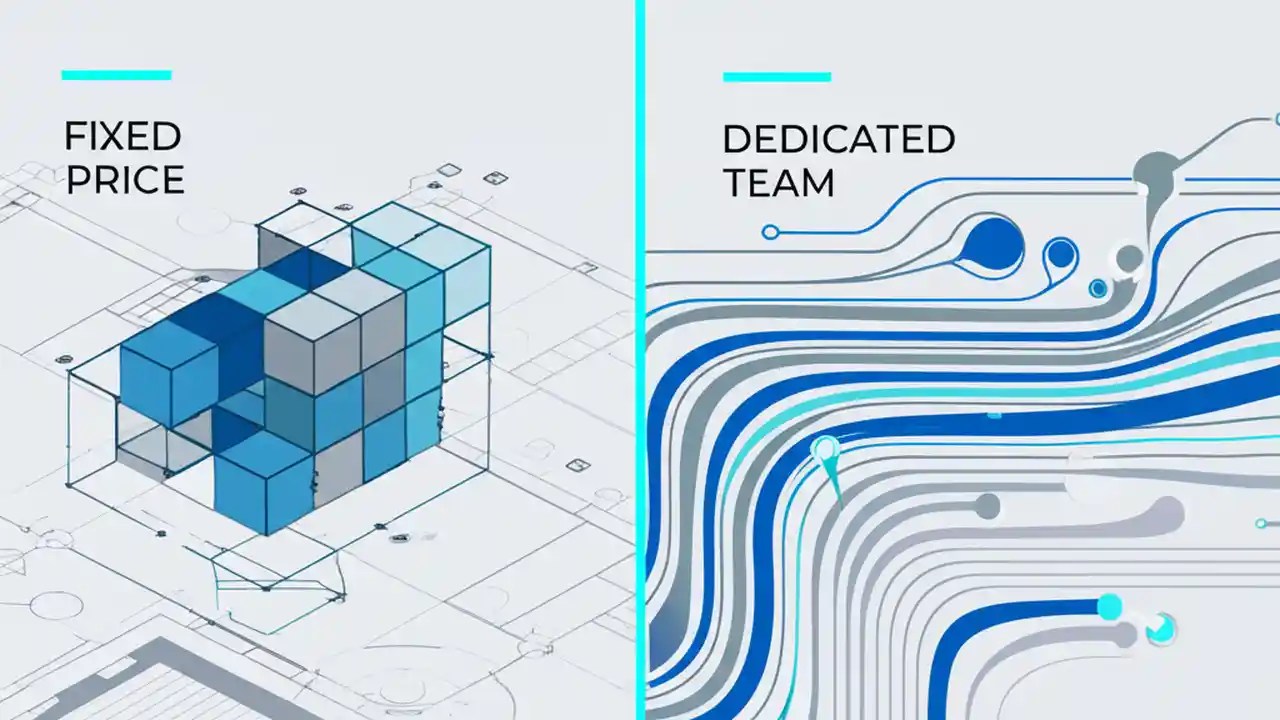 FIXED PRICE

DEDICATED TEAM