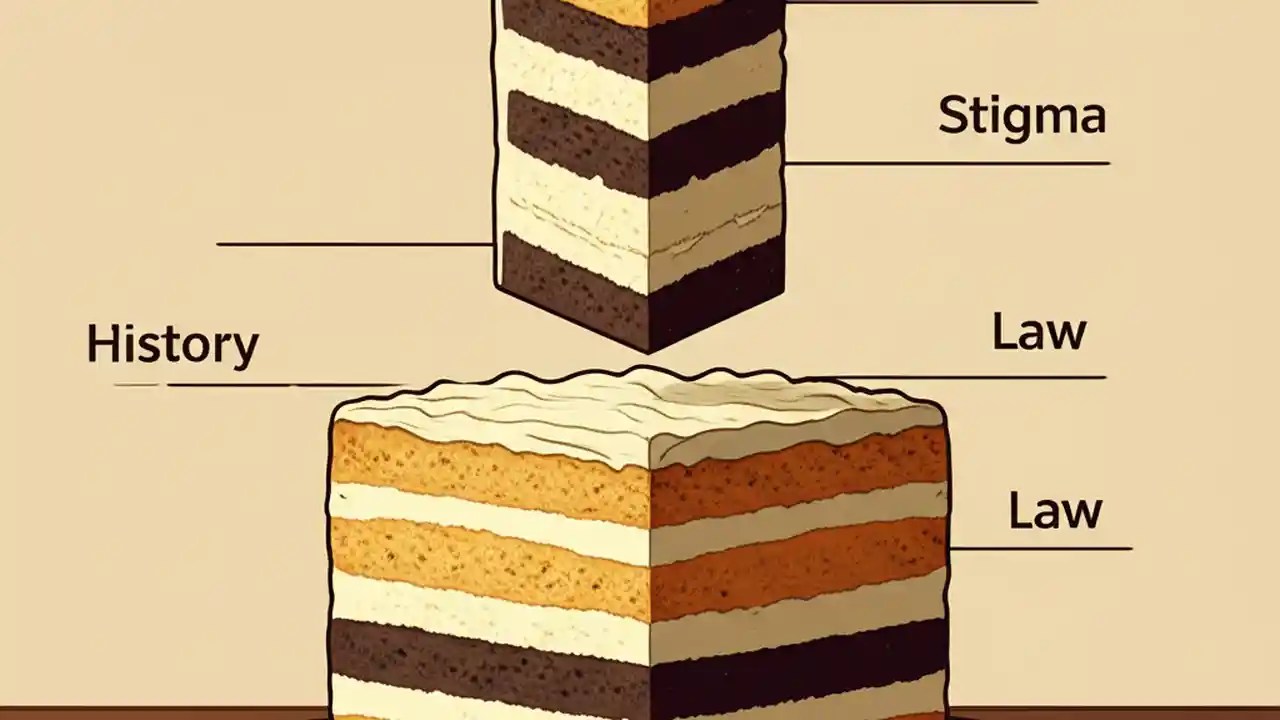 Stigma

History

Law

Law