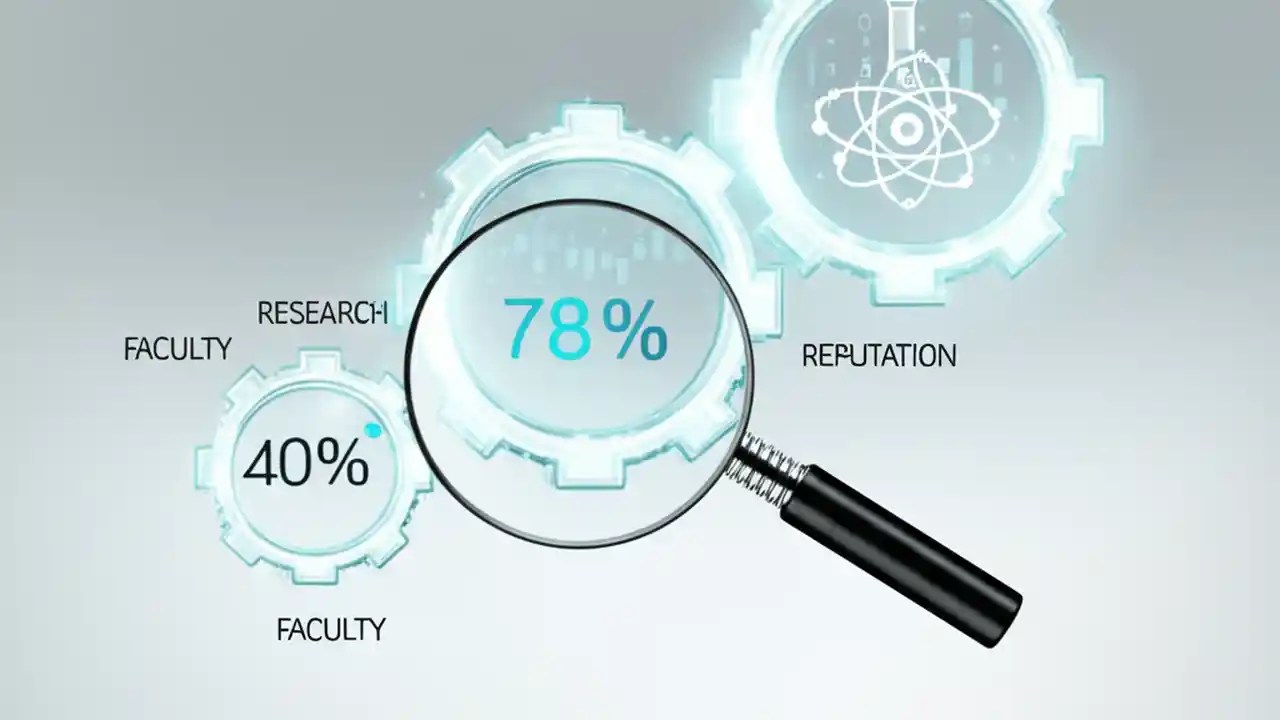 RESEARCH

FACULTY

78%

REPUTATION

40%

FACULTY