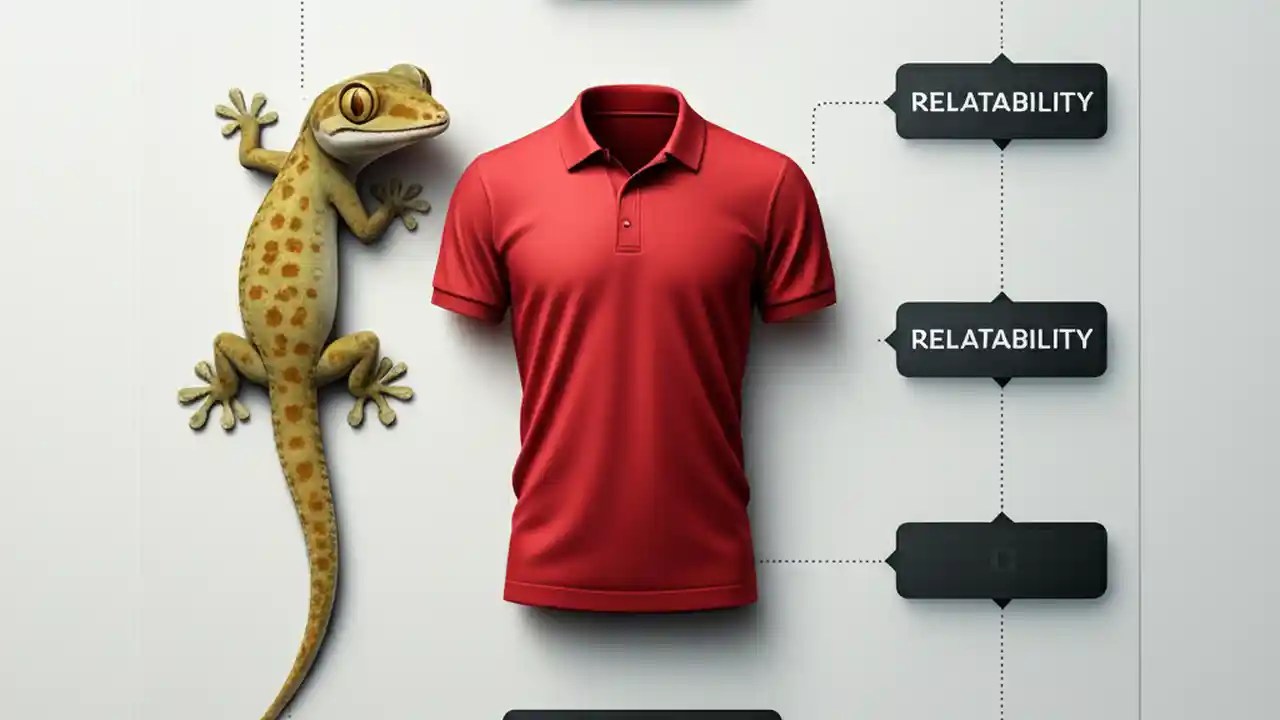 RELATABILITY

RELATABILITY