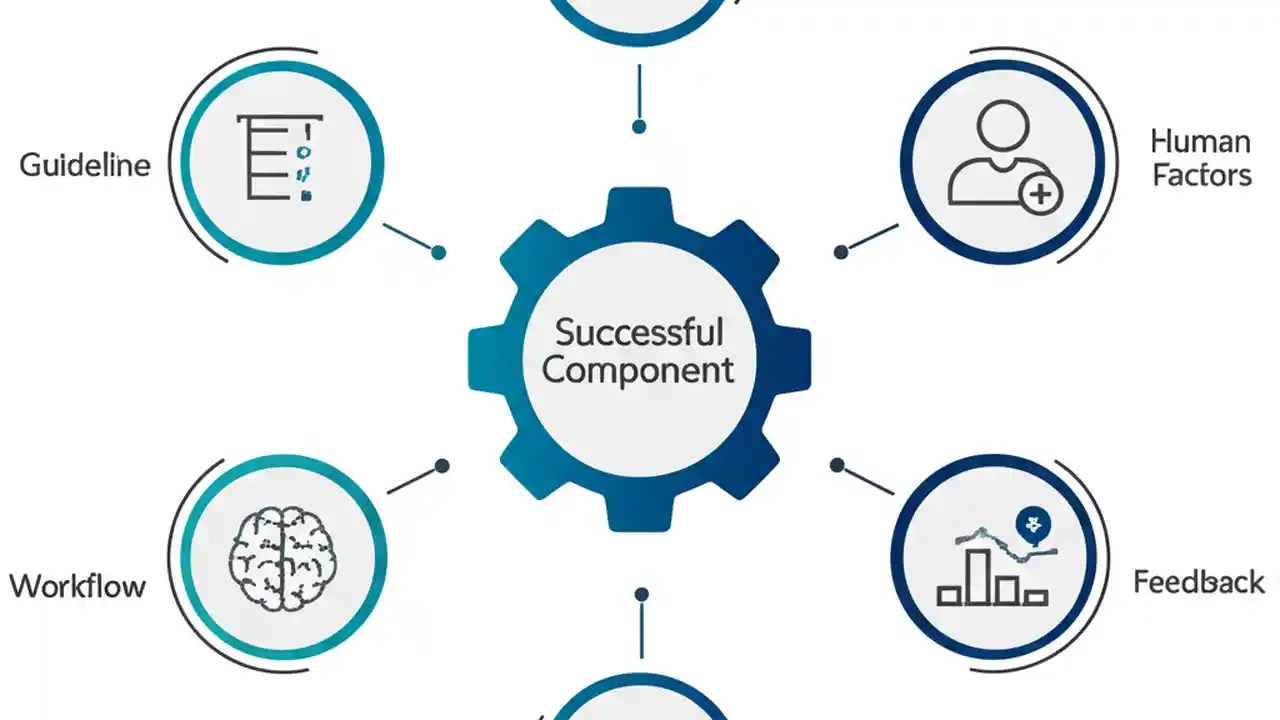 Guideline

Human Factors

Successful Component

Workflow

Feedback