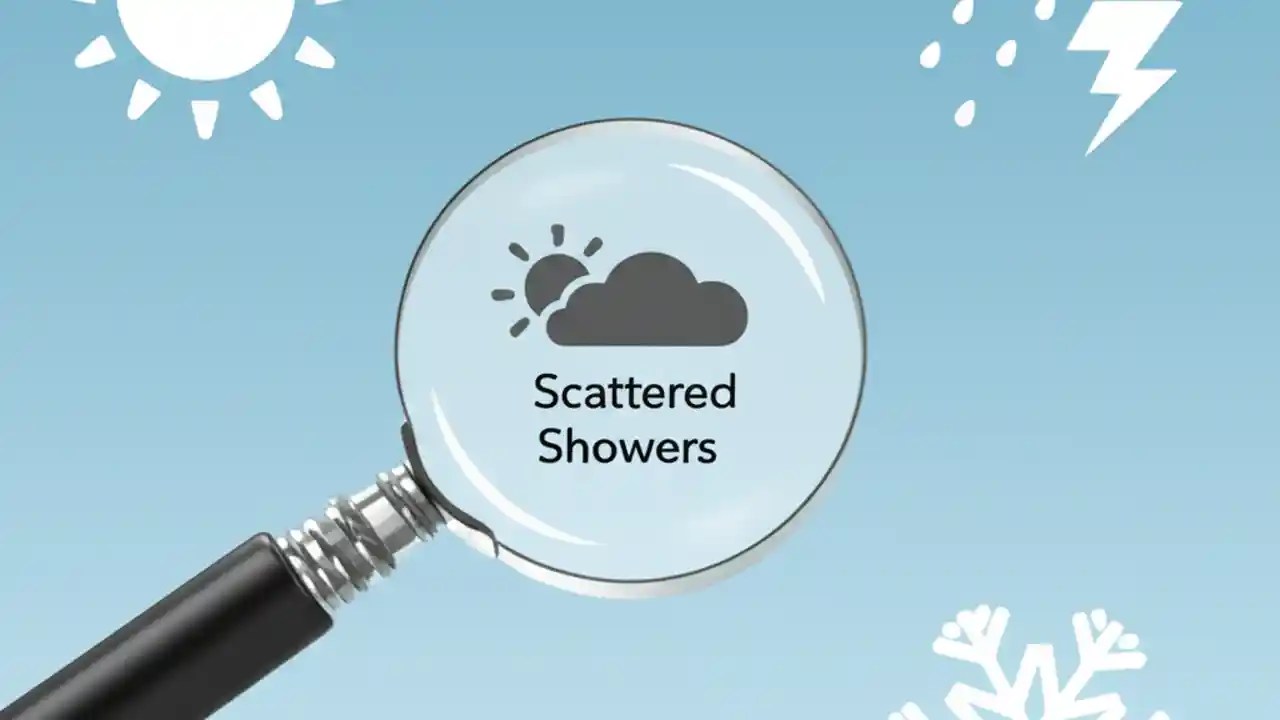 Scattered Showers