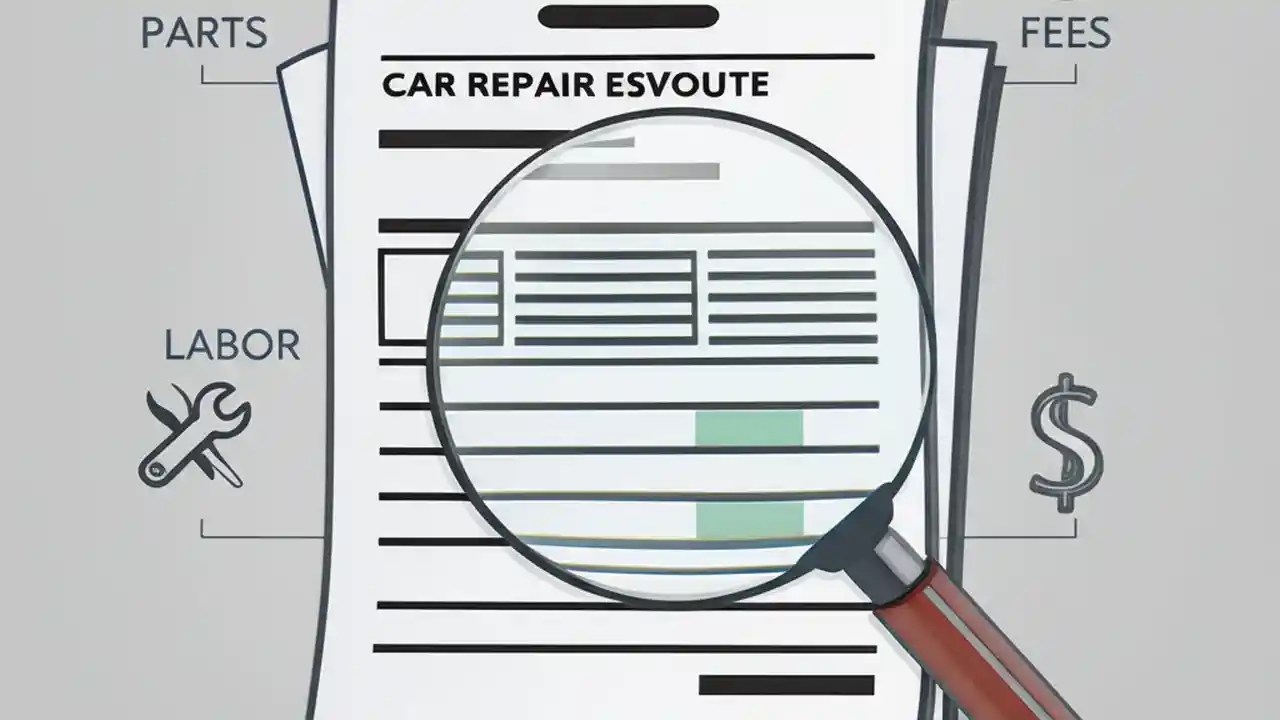 PARTS

FEES

CAR REPAIR ESVOUTE

LABOR

$