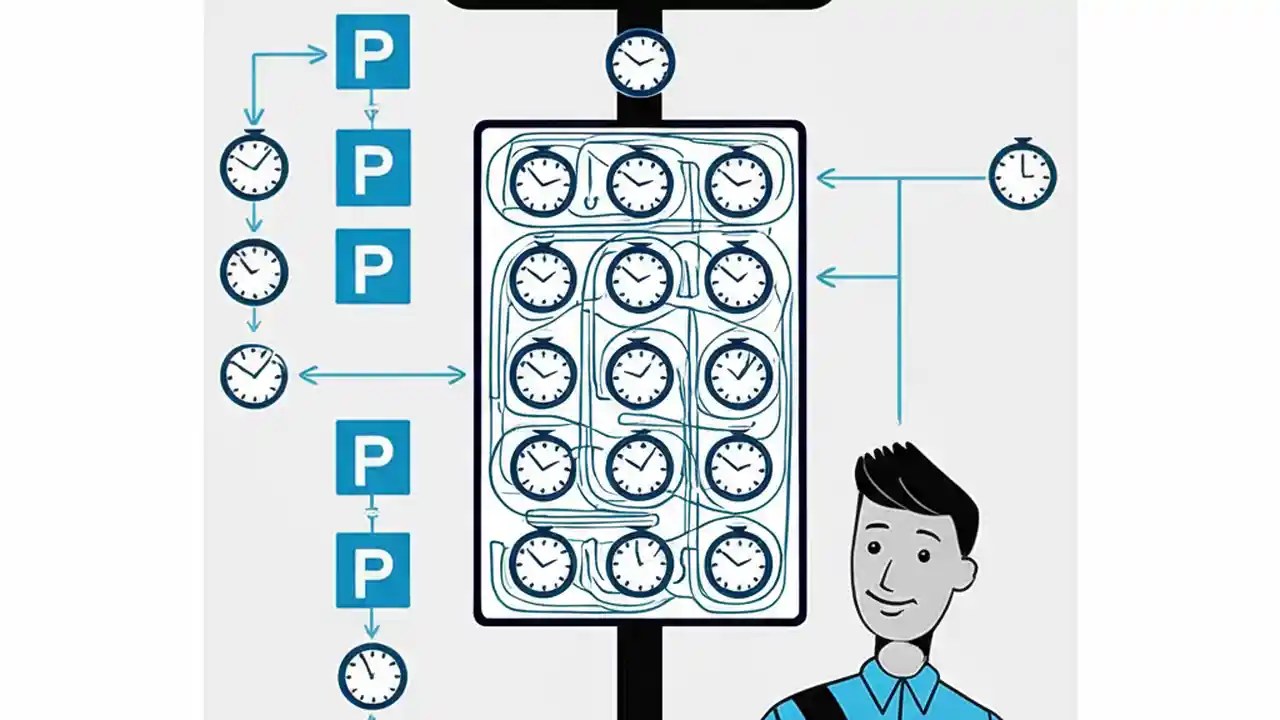 P

P

P

P

P