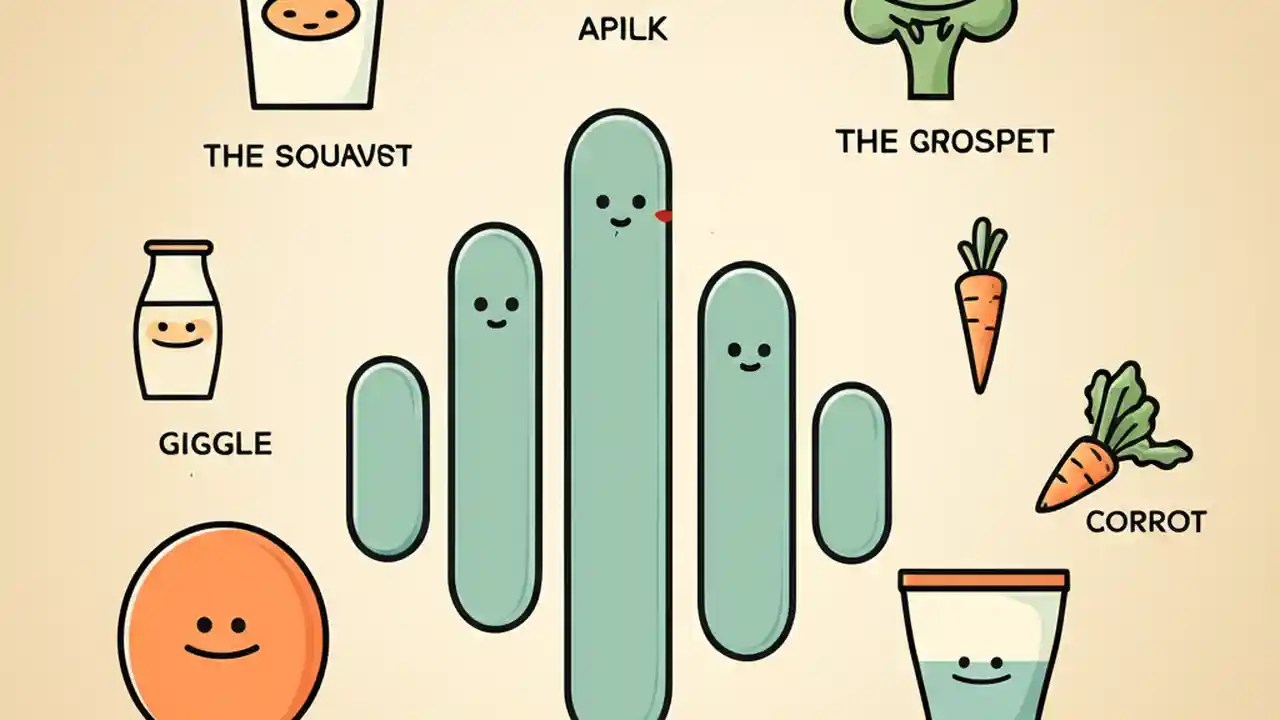 APILK

THE SQUAVST

THE GROSPET

GIGGLE

CORROT