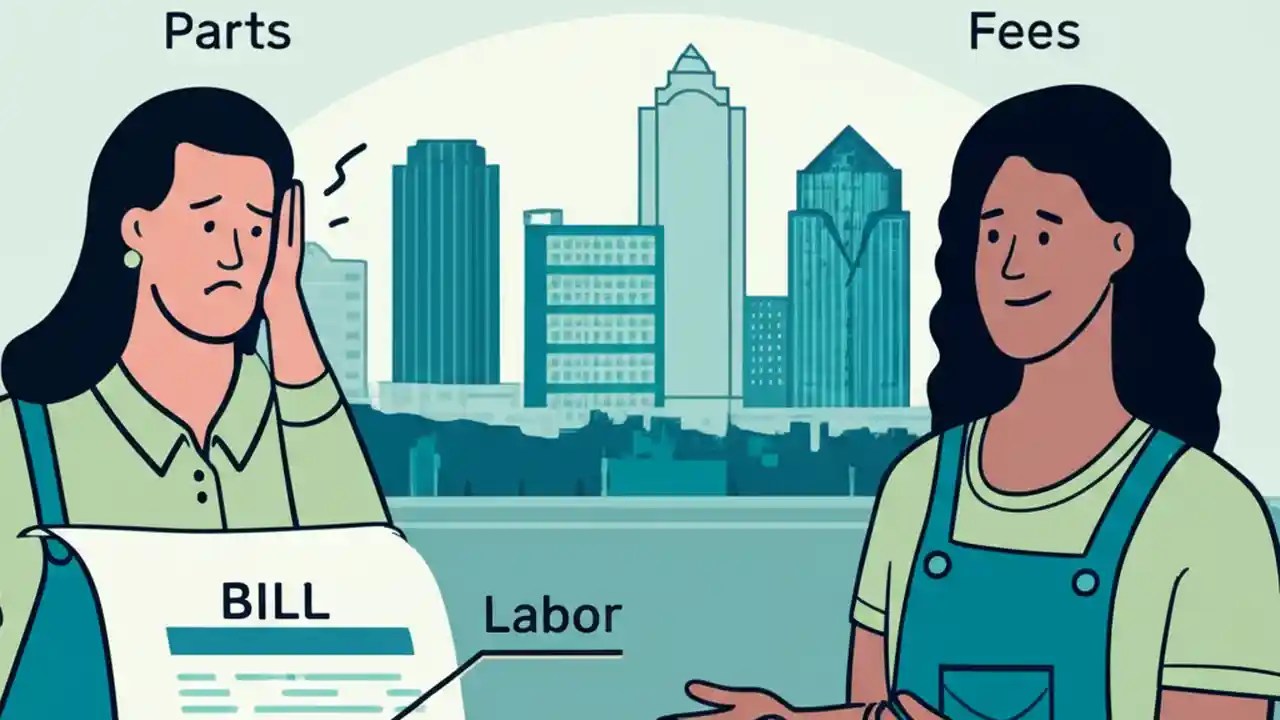 Parts

Fees

BILL

Labor