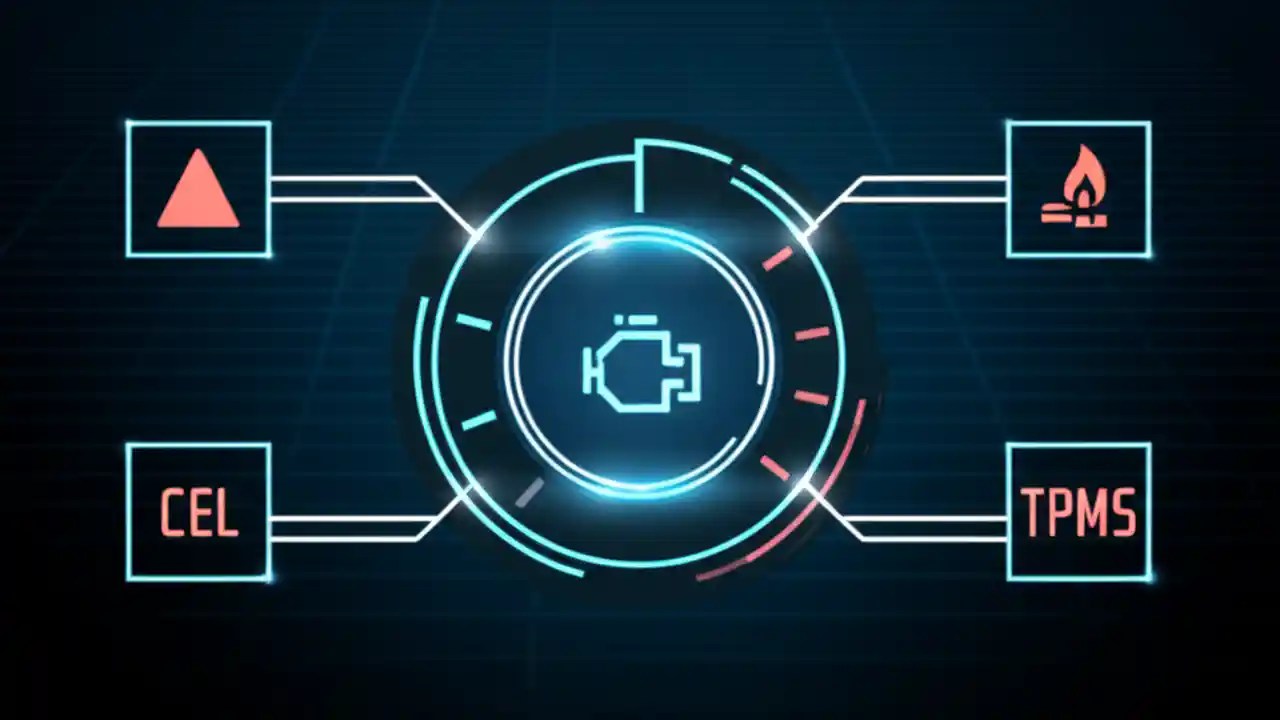 CEL

TPMS