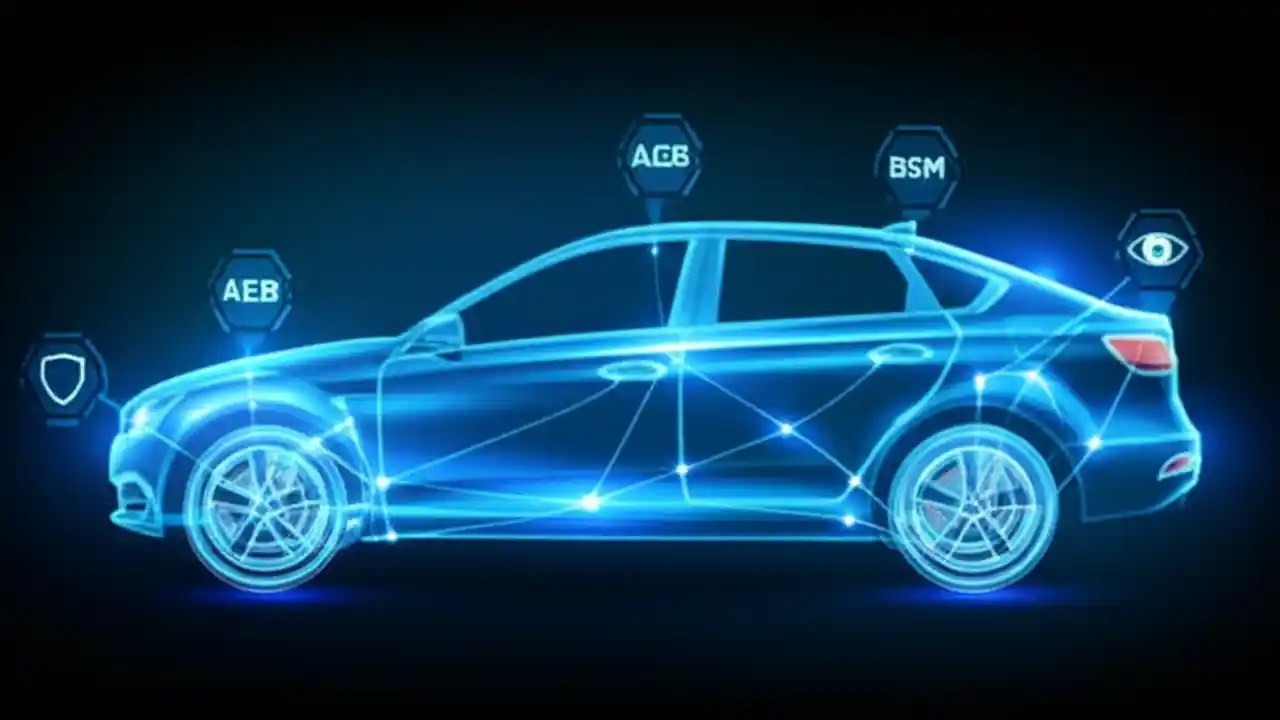 AEB

ACB

BSM