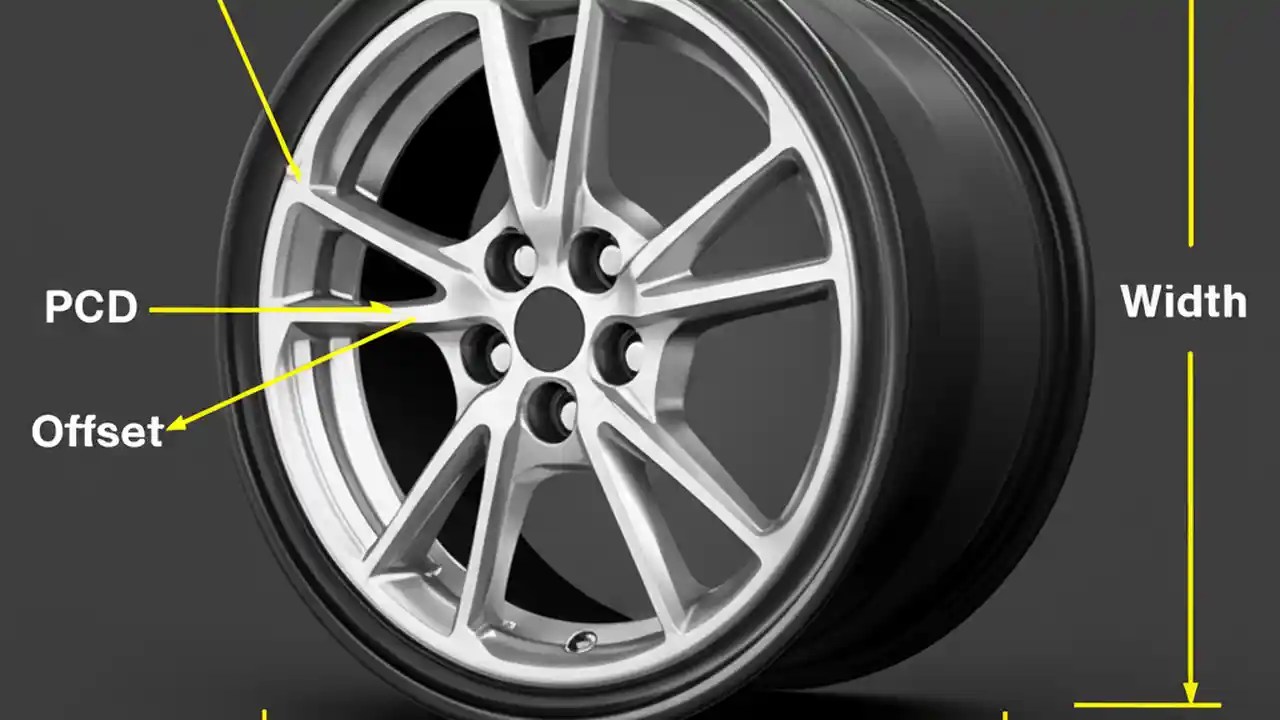 PCD

Offset

Width