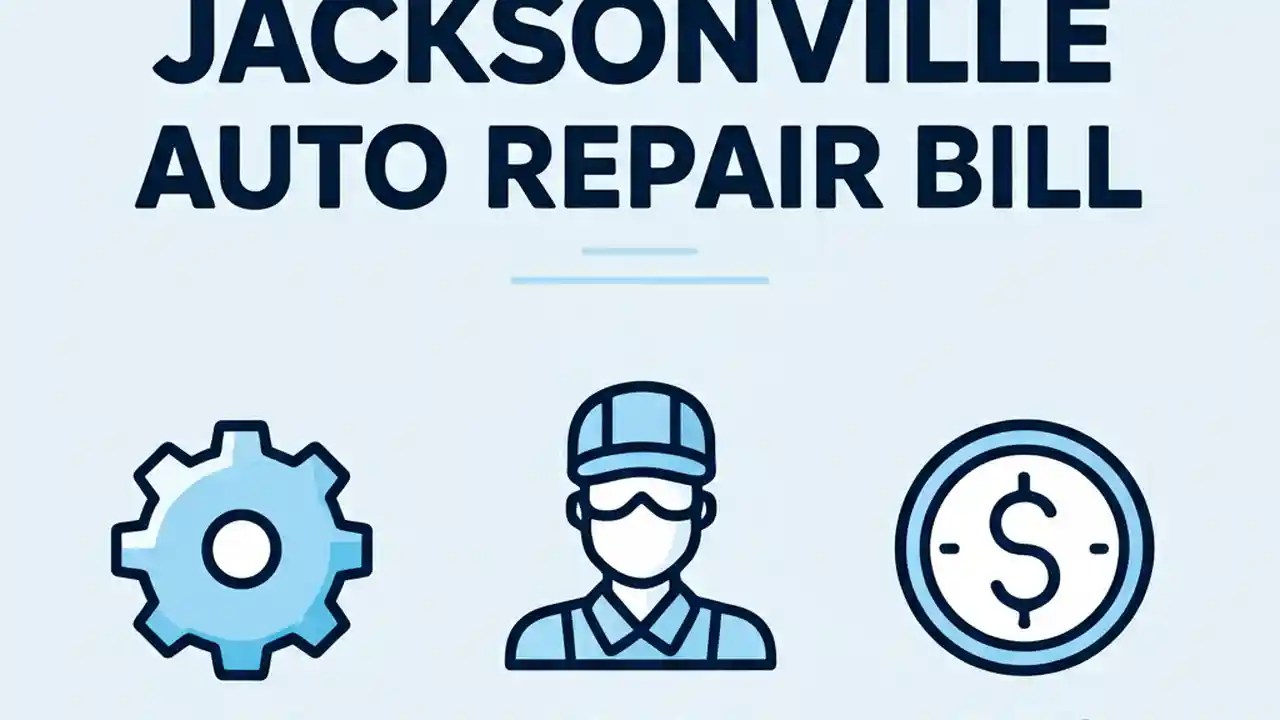 JACKSONVILLE
AUTO REPAIR BILL

$