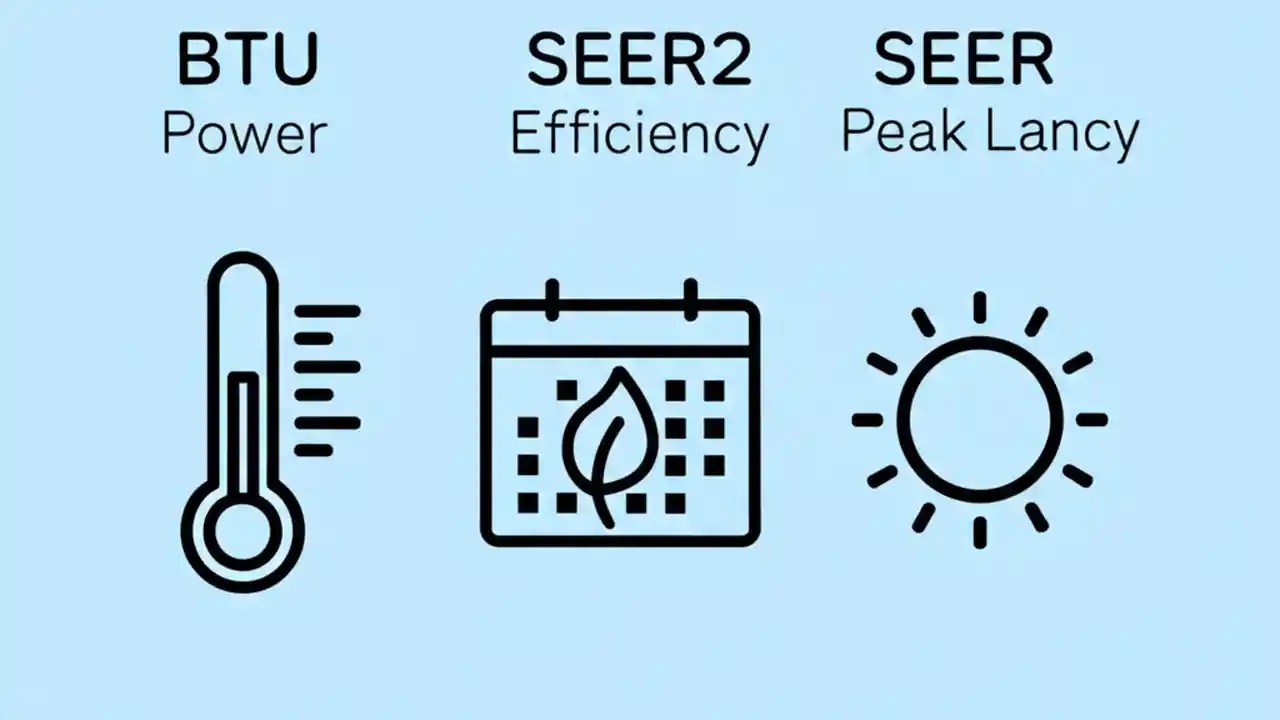 BTU
Power

SEER2
Efficiency

SEER
Peak Lancy