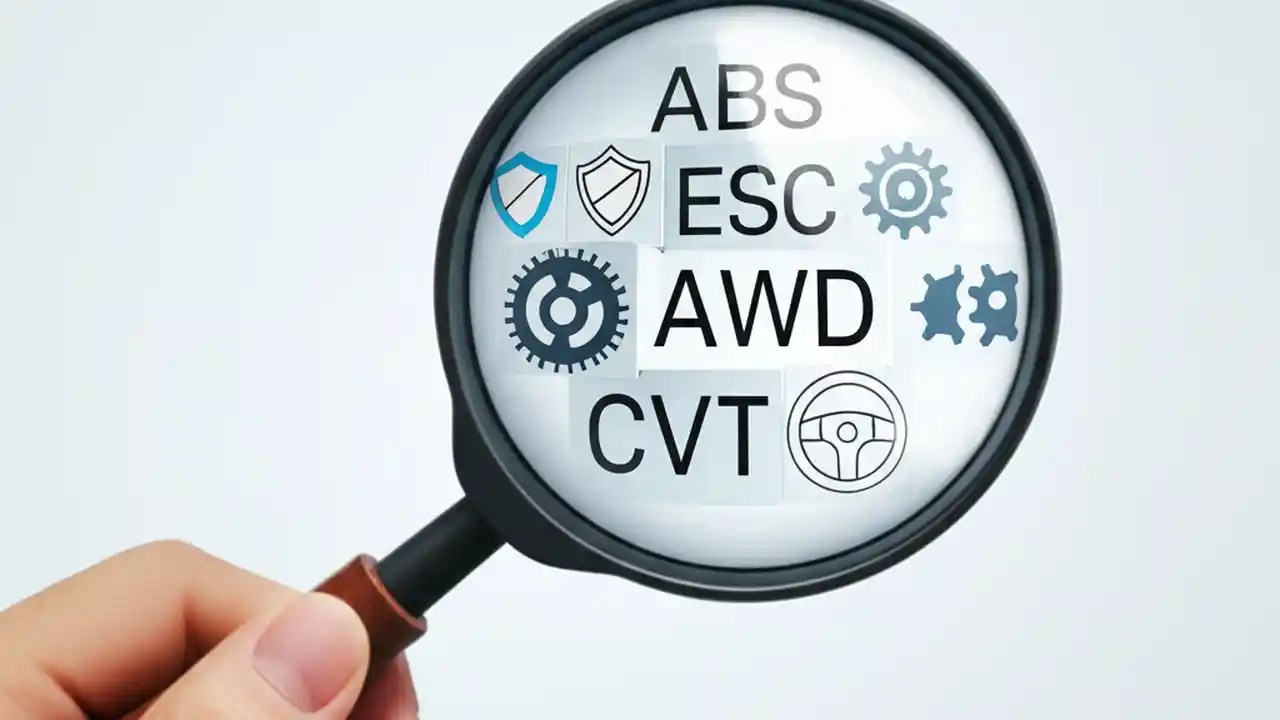 ABS

ESC

AWD

CVT