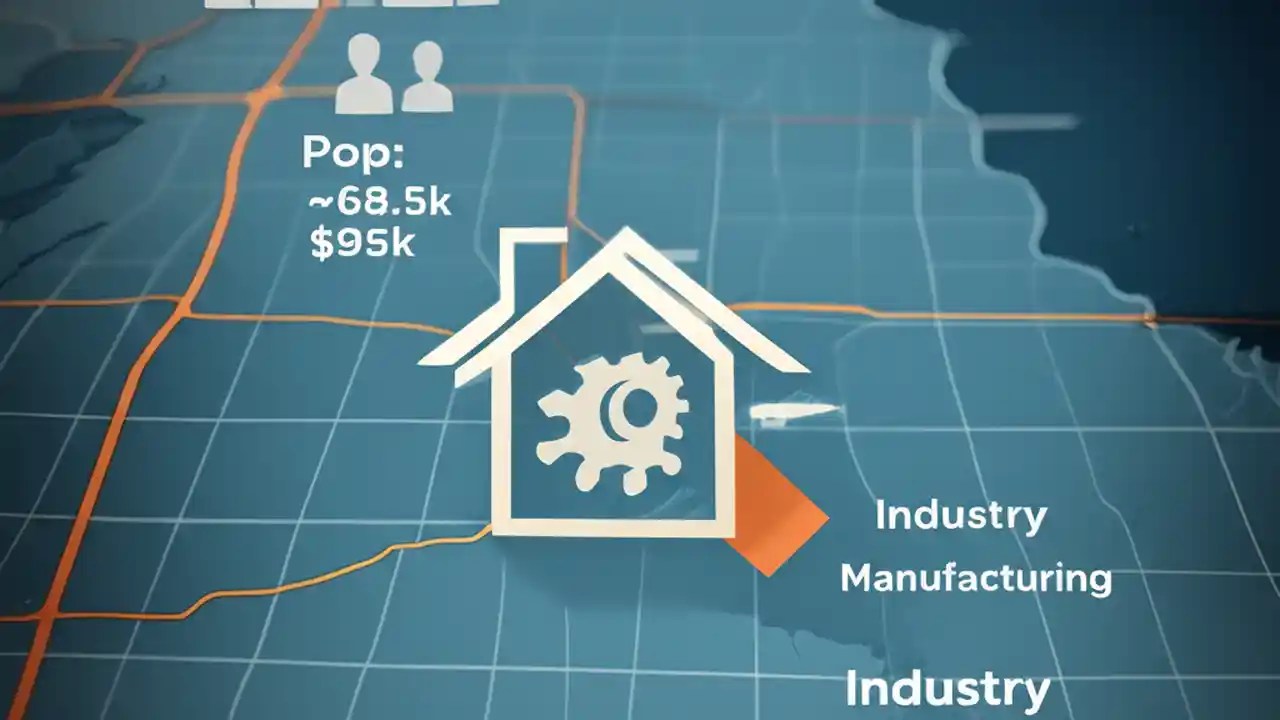 Pop:
~68.5k
$95k

Industry
Manufacturing

Industry