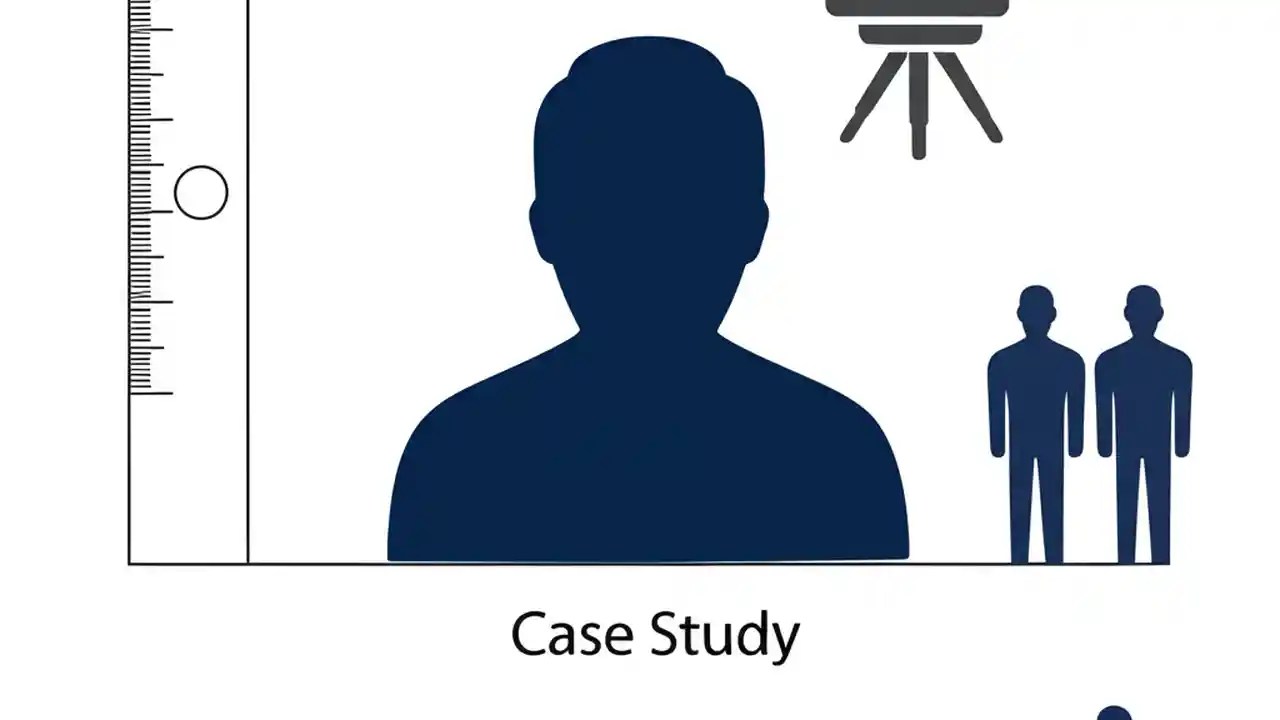 Case Study