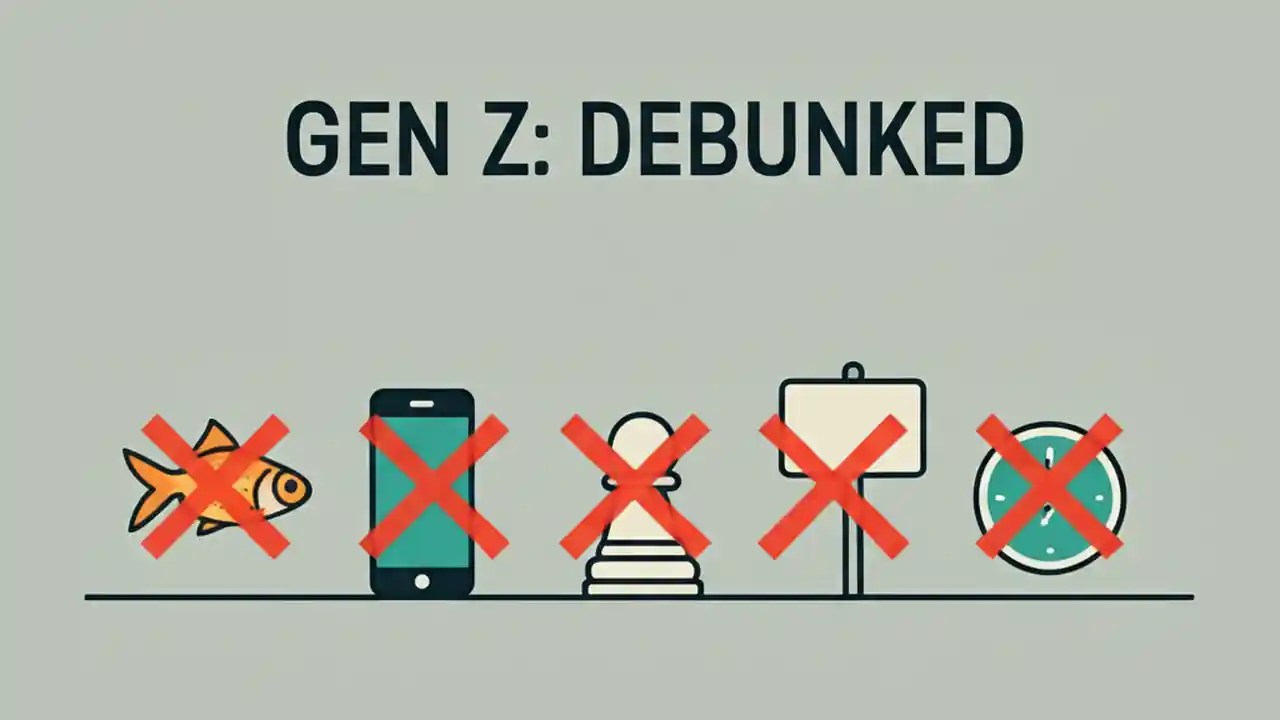 GEN Z: DEBUNKED