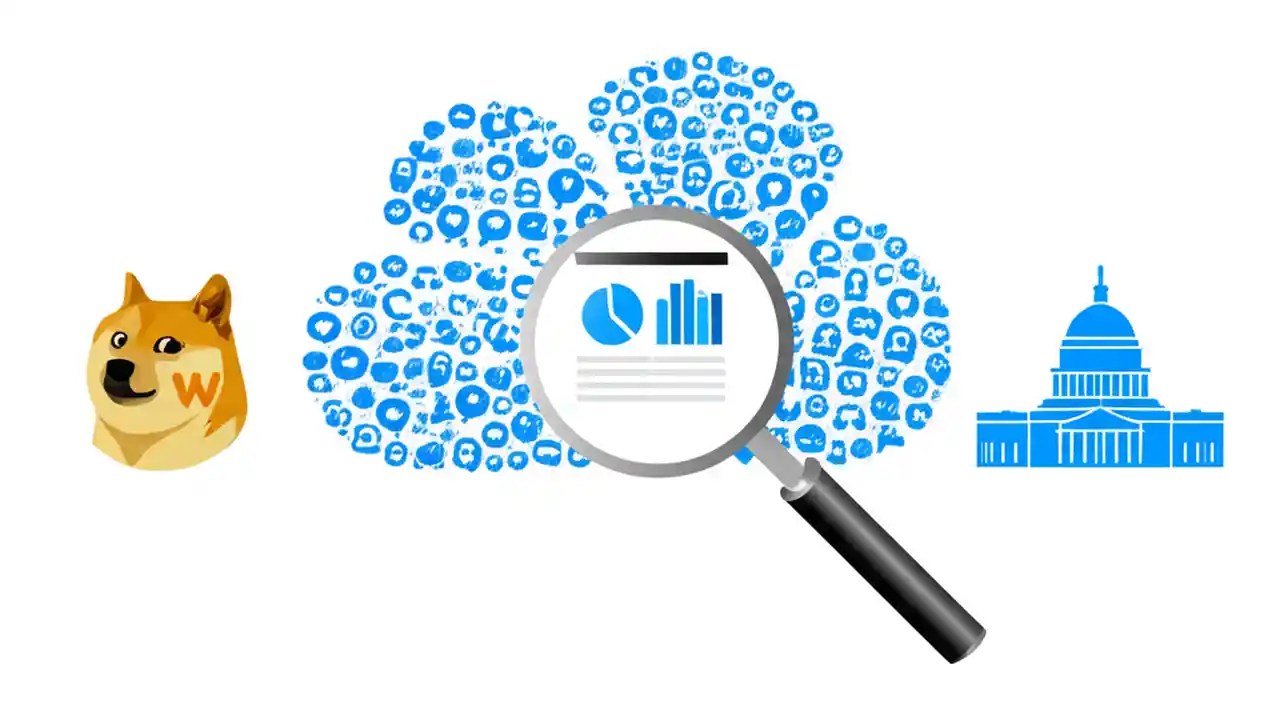 W